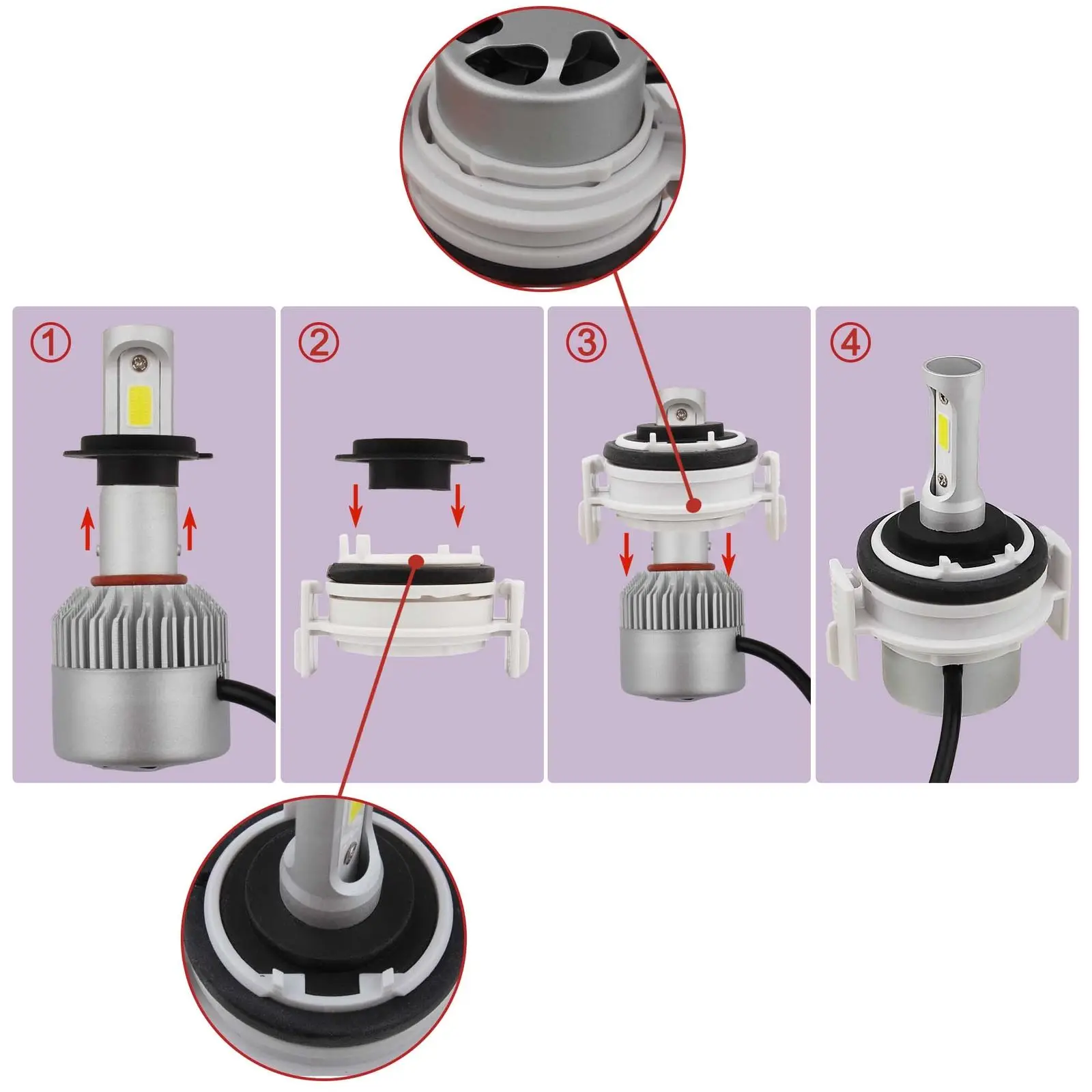 ①

②

③

④