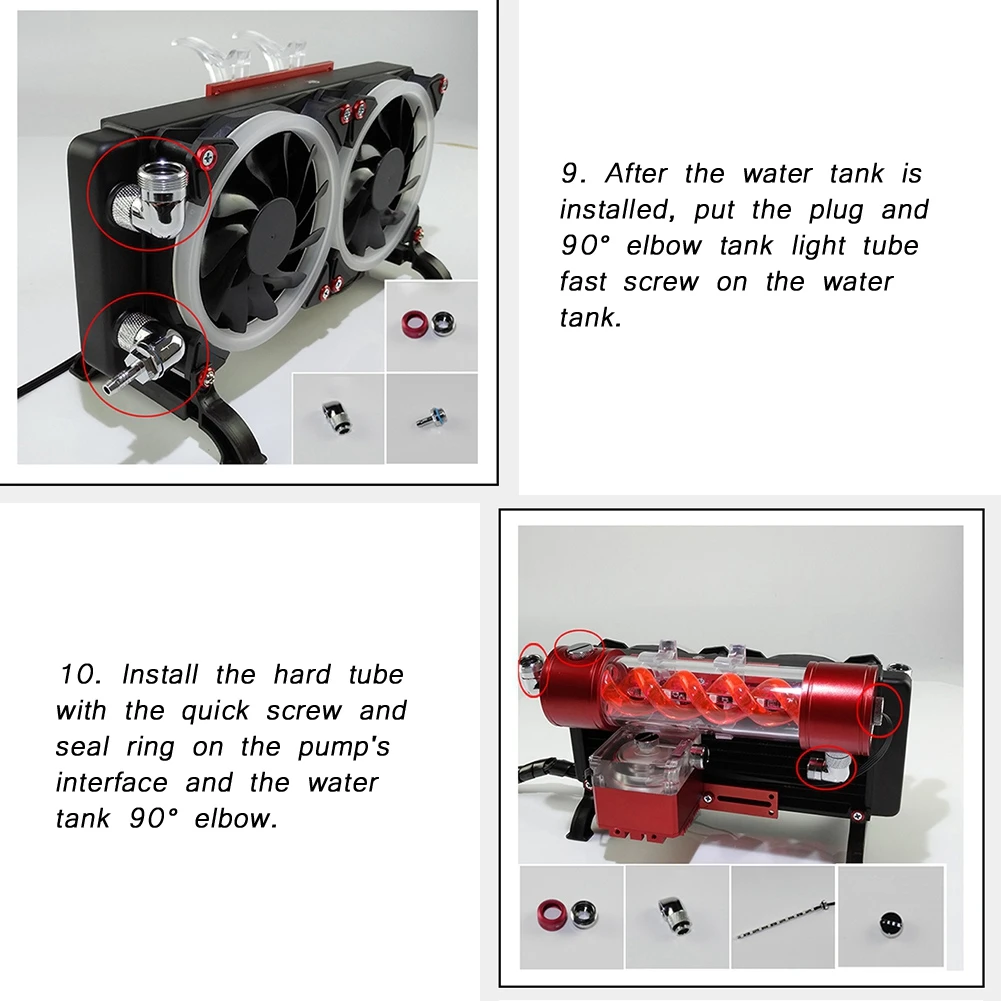 9. After the water tank is installed, put the plug and 90° elbow tank light tube fast screw on the water tank.

10. Install the hard tube with the quick screw and seal ring on the pump's interface and the water tank 90° elbow.