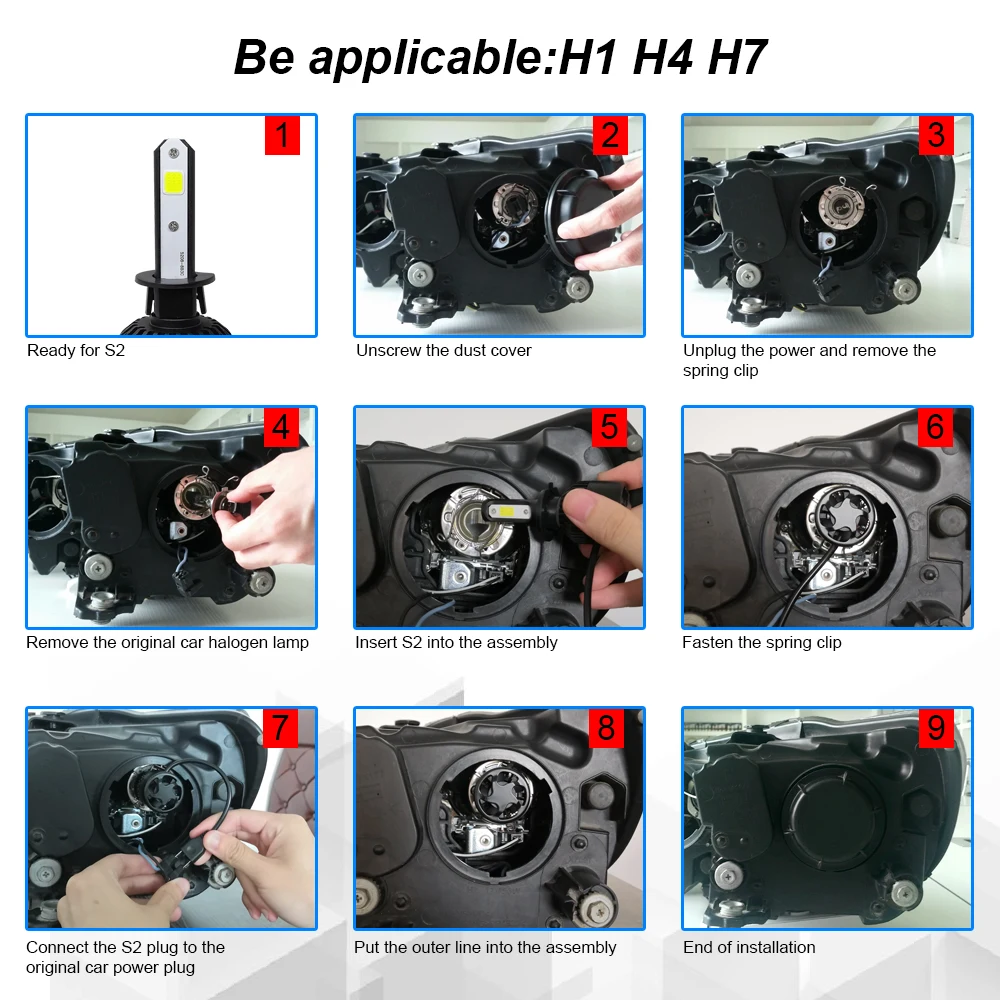 Be applicable:H1 H4 H7

1
Ready for S2

2
Unscrew the dust cover

3
Unplug the power and remove the spring clip

4
Remove the original car halogen lamp

5
Insert S2 into the assembly

6
Fasten the spring clip

7
Connect the S2 plug to the original car power plug

8
Put the outer line into the assembly

9
End of installation