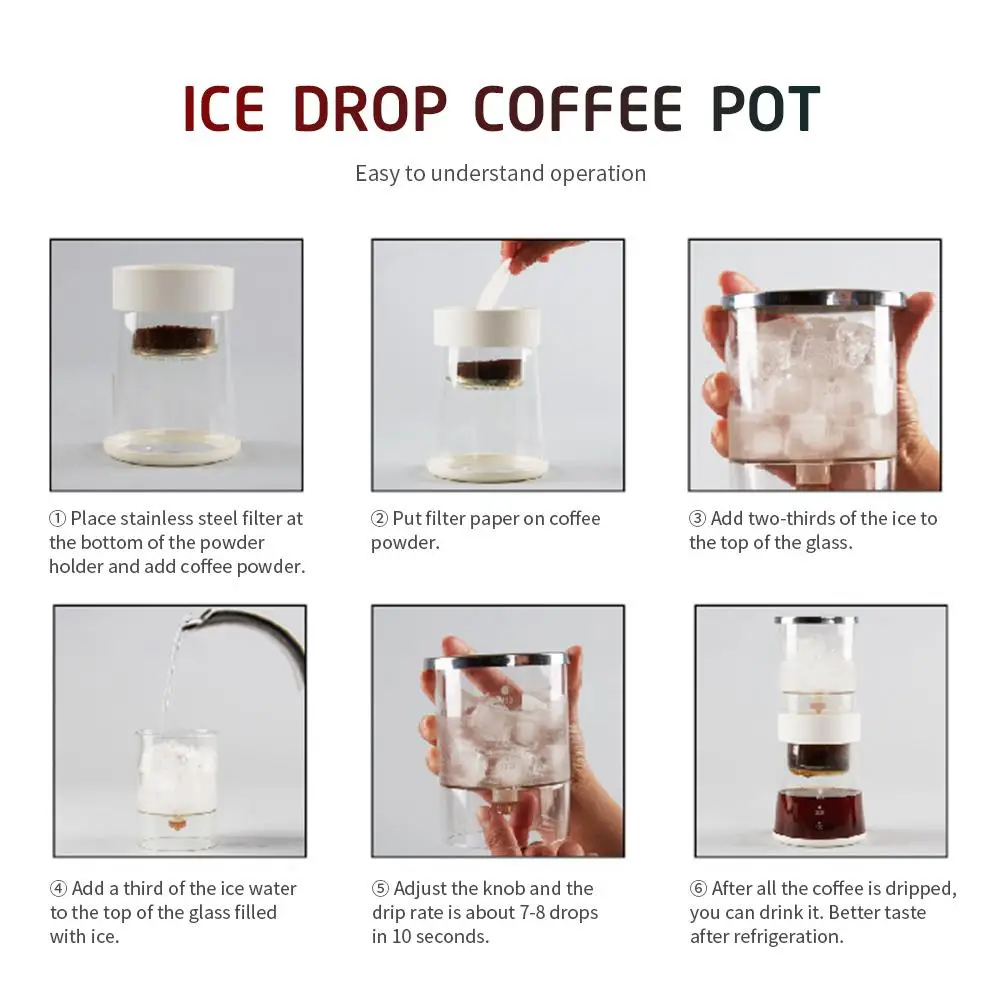 ICE DROP COFFEE POT

Easy to understand operation

① Place stainless steel filter at the bottom of the powder holder and add coffee powder.

② Put filter paper on coffee powder.

③ Add two-thirds of the ice to the top of the glass.

④ Add a third of the ice water to the top of the glass filled with ice.

⑤ Adjust the knob and the drip rate is about 7-8 drops in 10 seconds.

⑥ After all the coffee is dripped, you can drink it. Better taste after refrigeration.