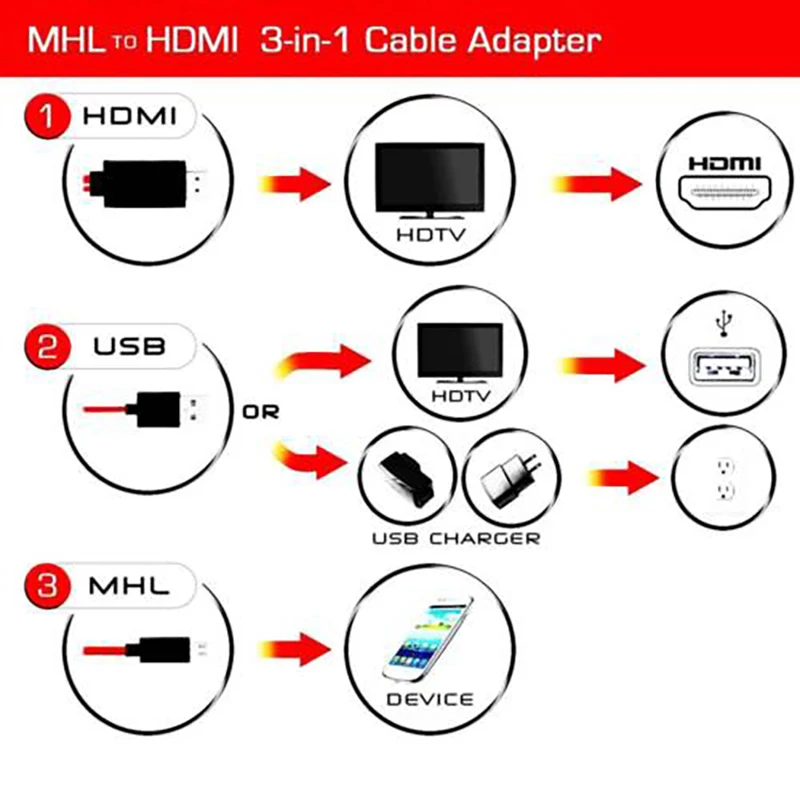 MHL TO HDMI 3-in-1 Cable Adapter

1 HDMI

HDTV

HDMI

2 USB

OR

HDTV

USB CHARGER

3 MHL

DEVICE