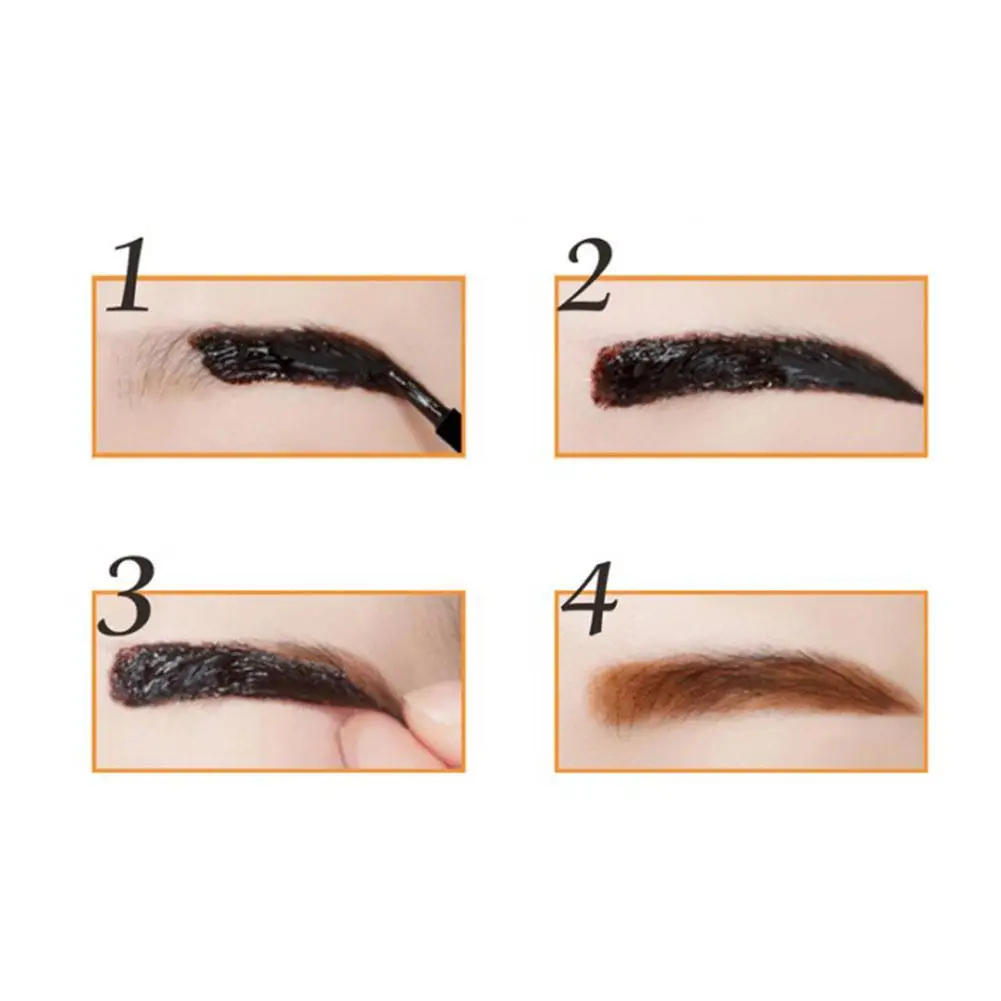 1

2

3

4