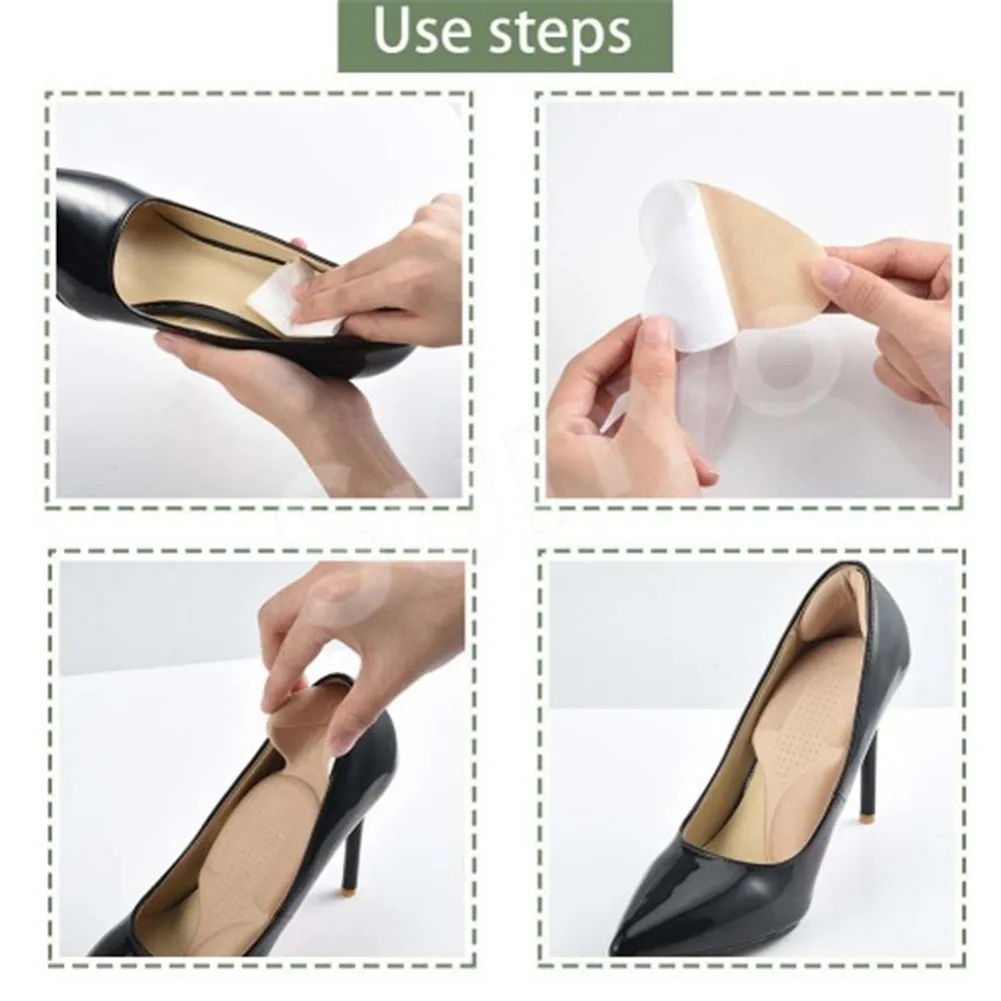 Use steps