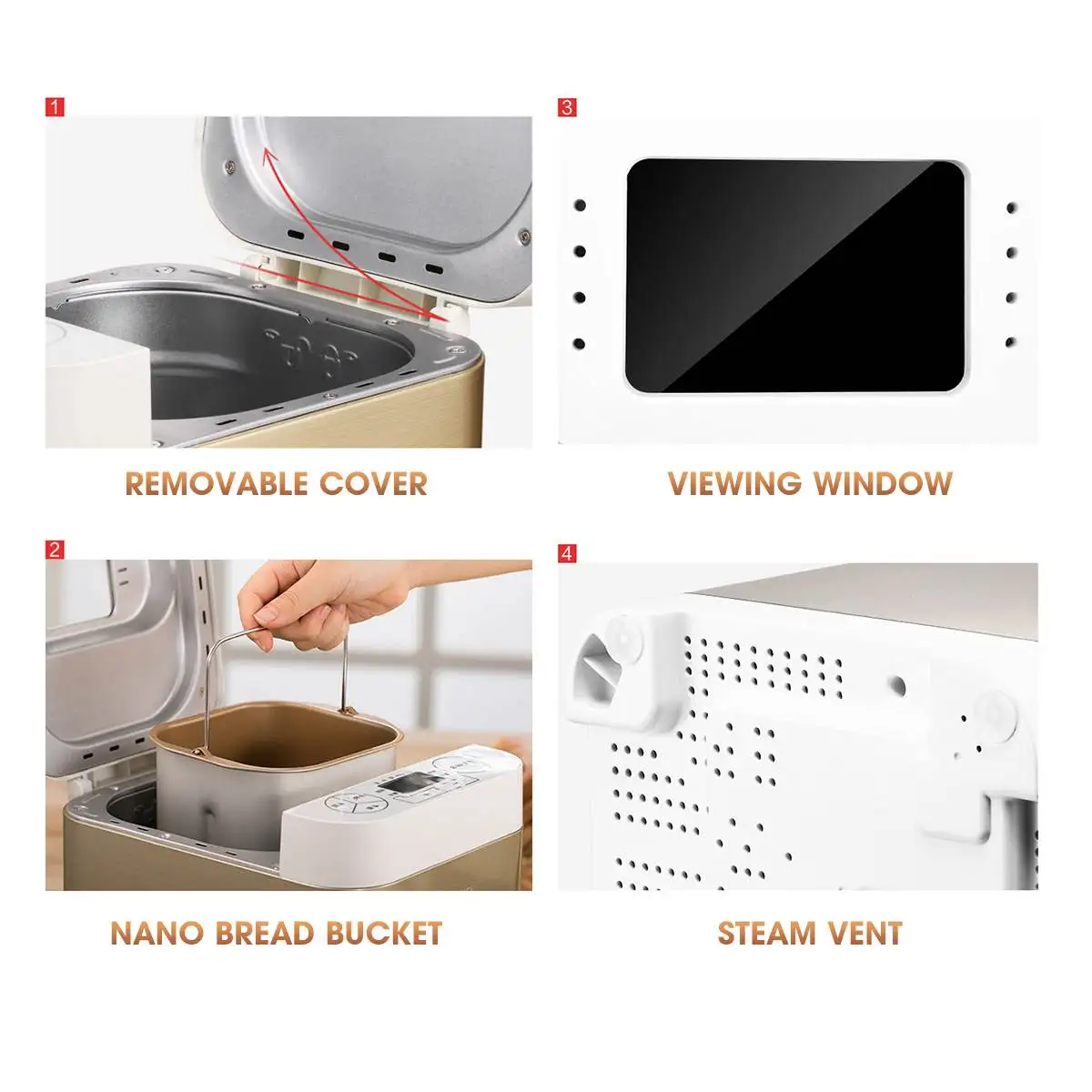 1

REMOVABLE COVER

3

VIEWING WINDOW

2

NANO BREAD BUCKET

4

STEAM VENT