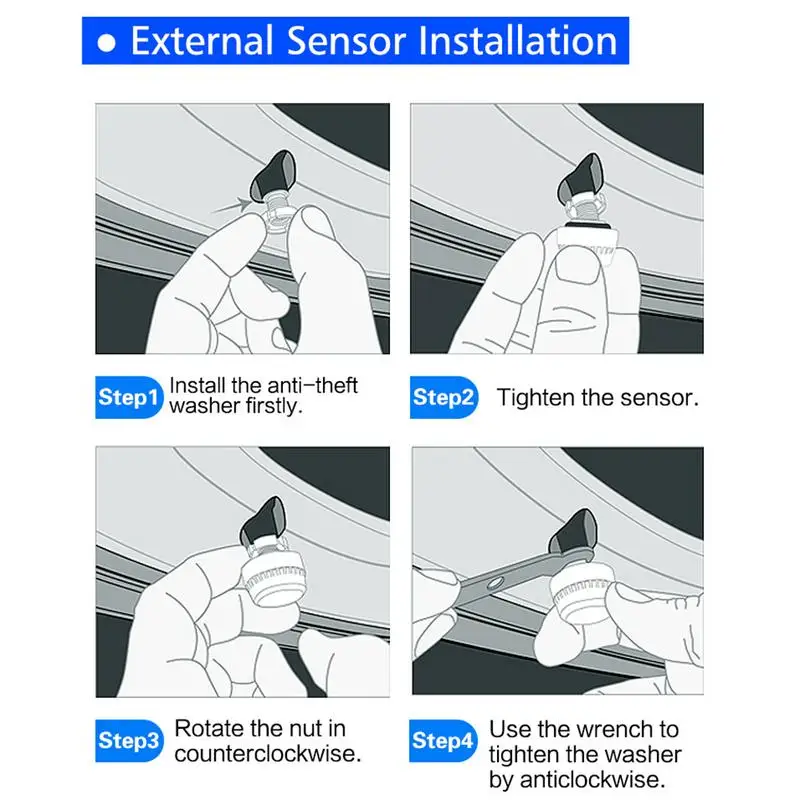 ● External Sensor Installation

Step1 Install the anti-theft washer firstly.

Step2 Tighten the sensor.

Step3 Rotate the nut in counterclockwise.

Step4 Use the wrench to tighten the washer by anticlockwise.