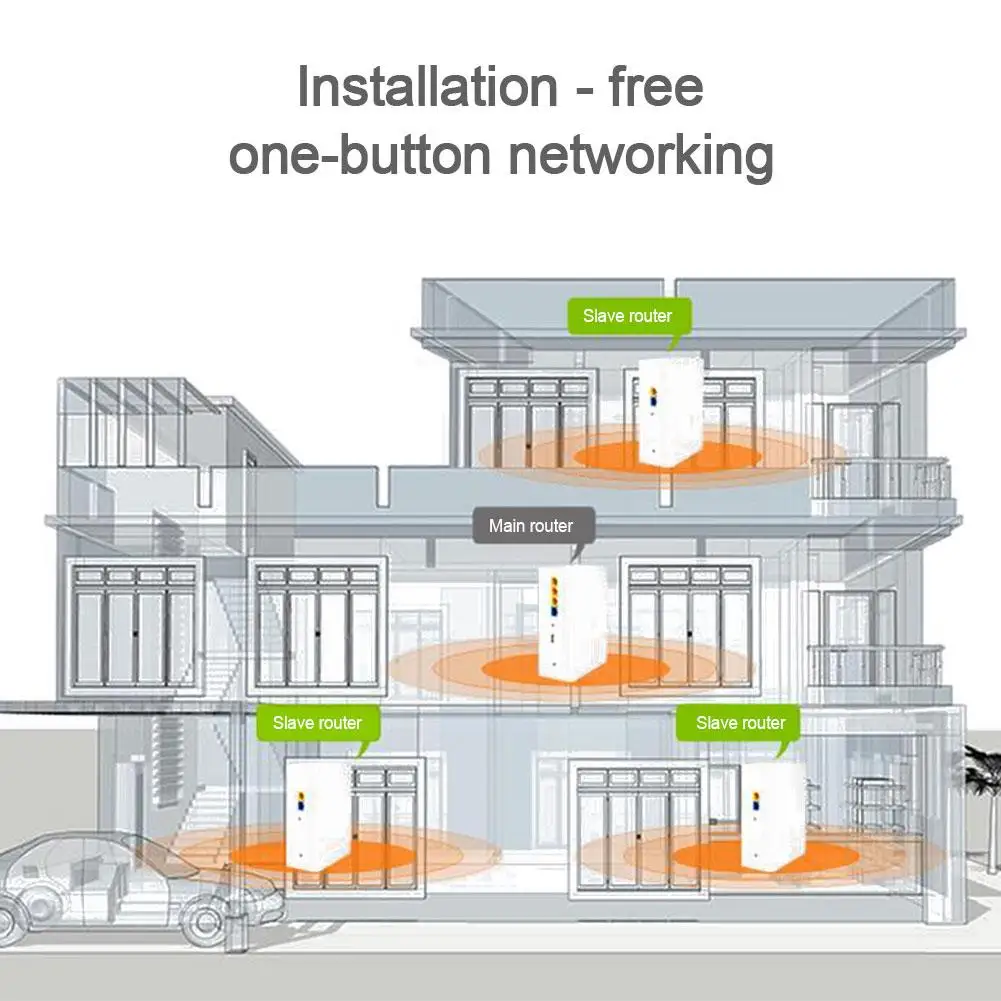 Installation - free
one-button networking

Slave router

Main router

Slave router

Slave router