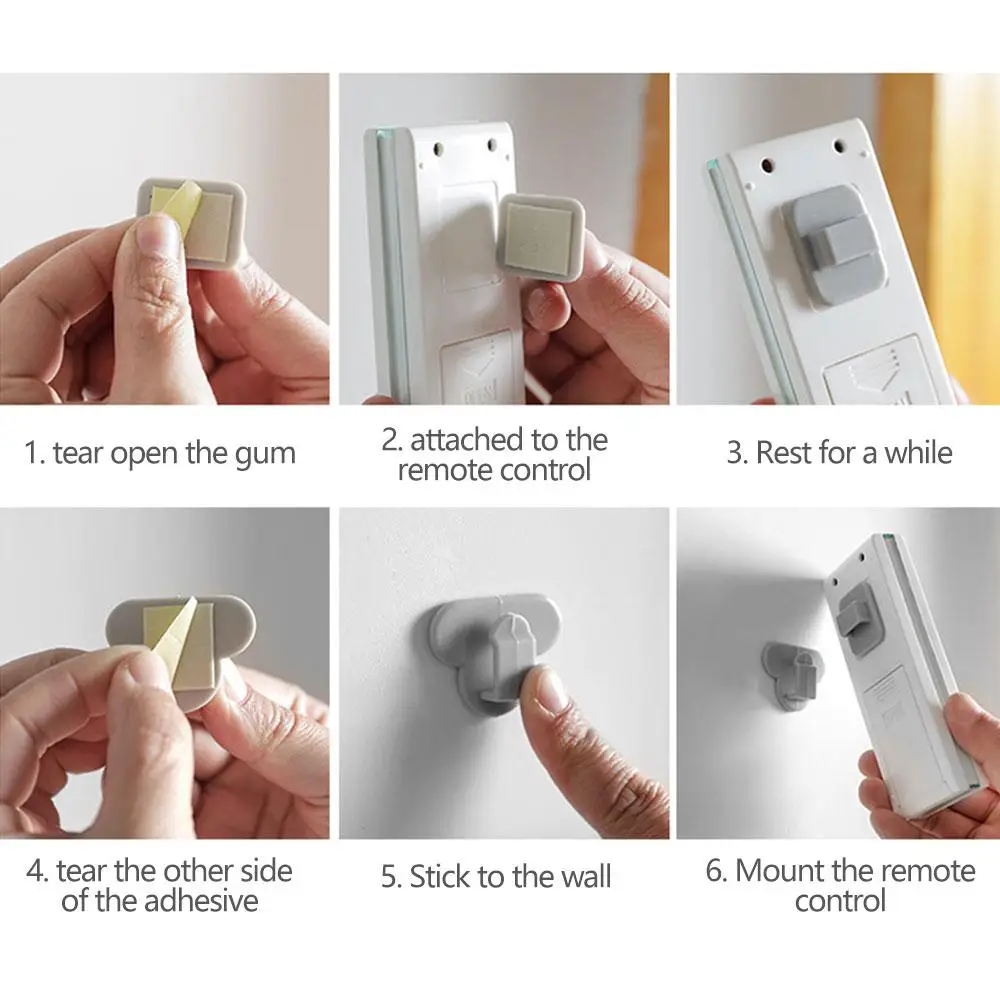 1. tear open the gum

2. attached to the remote control

3. Rest for a while

4. tear the other side of the adhesive

5. Stick to the wall

6. Mount the remote control