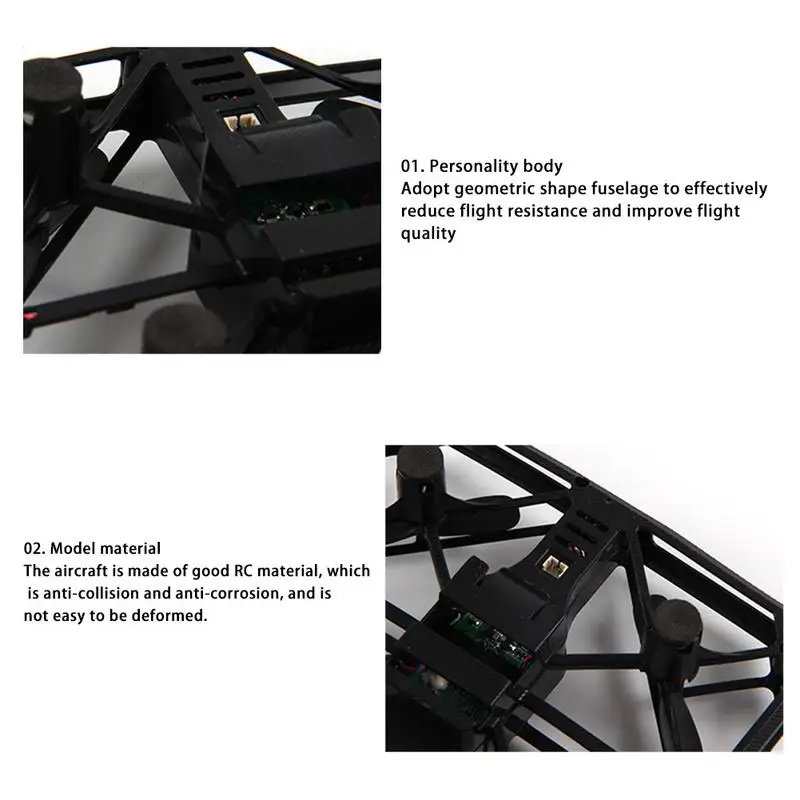 01. Personality body
Adopt geometric shape fuselage to effectively reduce flight resistance and improve flight quality

02. Model material
The aircraft is made of good RC material, which is anti-collision and anti-corrosion, and is not easy to be deformed.