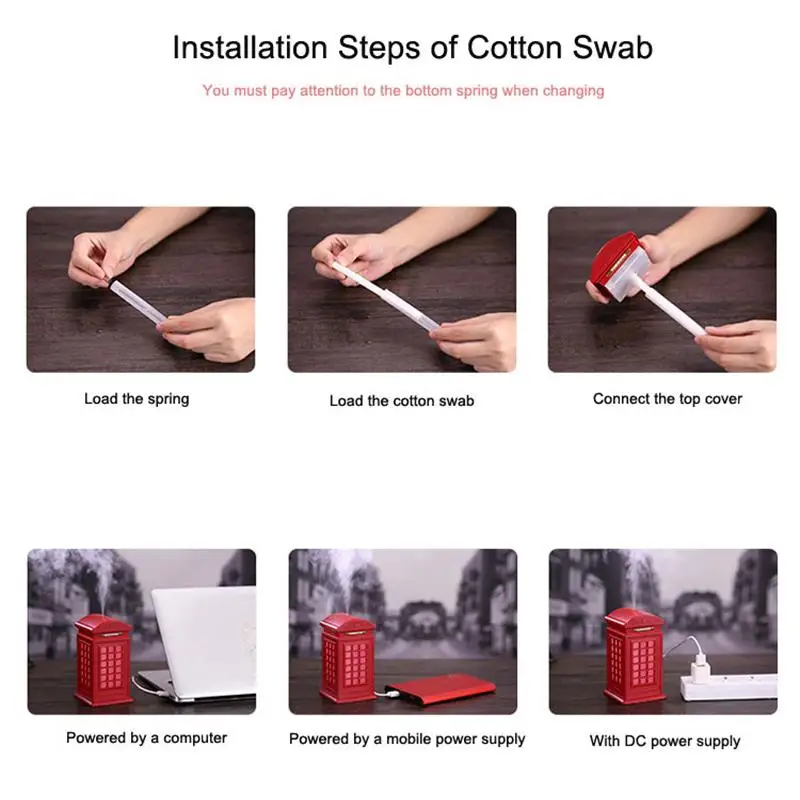 Installation Steps of Cotton Swab

You must pay attention to the bottom spring when changing

Load the spring

Load the cotton swab

Connect the top cover

Powered by a computer

Powered by a mobile power supply

With DC power supply