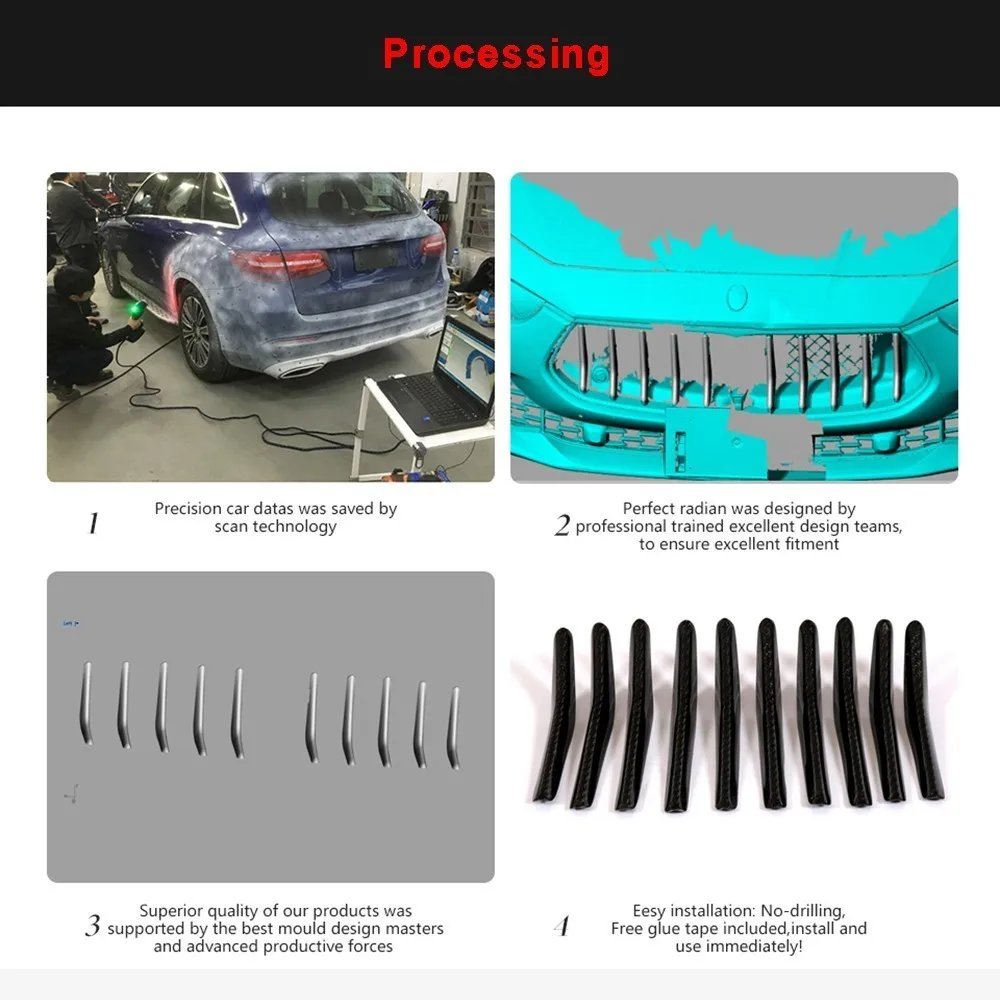 Processing

1
Precision car datas was saved by scan technology

2
Perfect radian was designed by professional trained excellent design teams, to ensure excellent fitment

3
Superior quality of our products was supported by the best mould design masters and advanced productive forces

4
Eesy installation: No-drilling, Free glue tape included,install and use immediately!