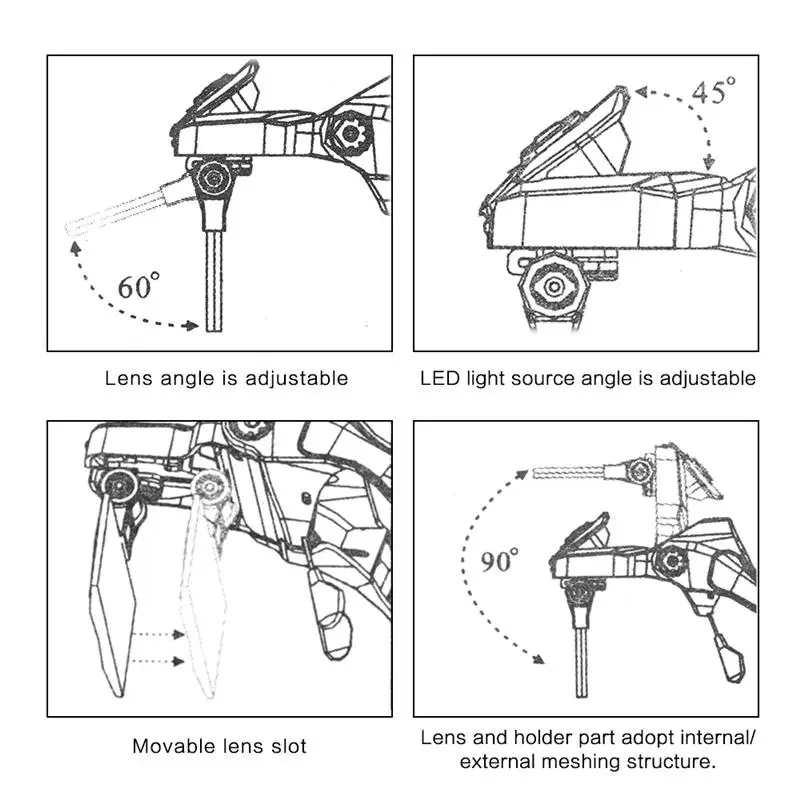 60°

Lens angle is adjustable

45°

LED light source angle is adjustable

Movable lens slot

90°

Lens and holder part adopt internal/ external meshing structure.