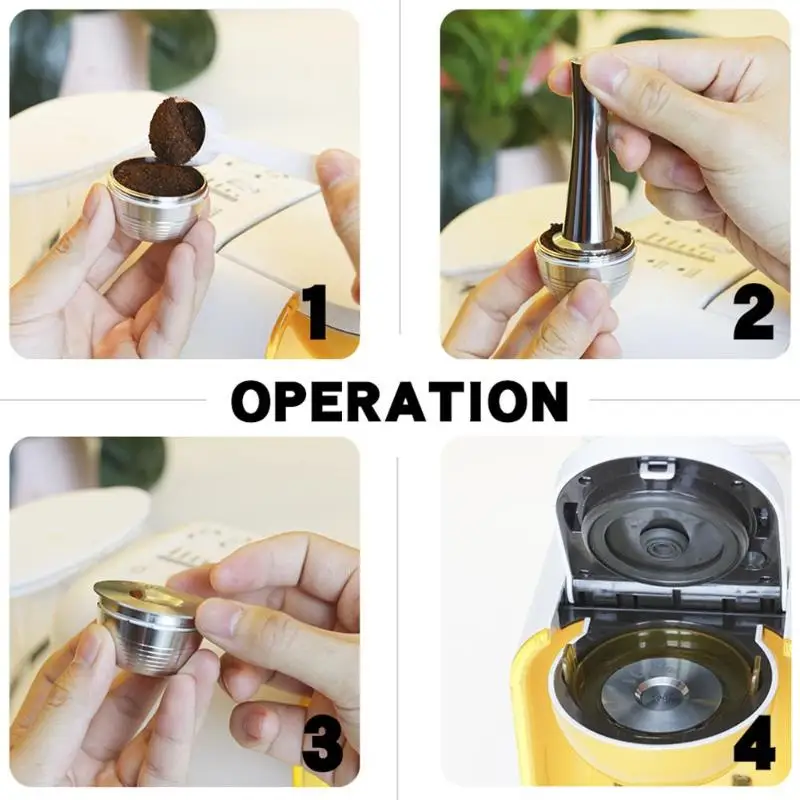 1

2

OPERATION

3

4