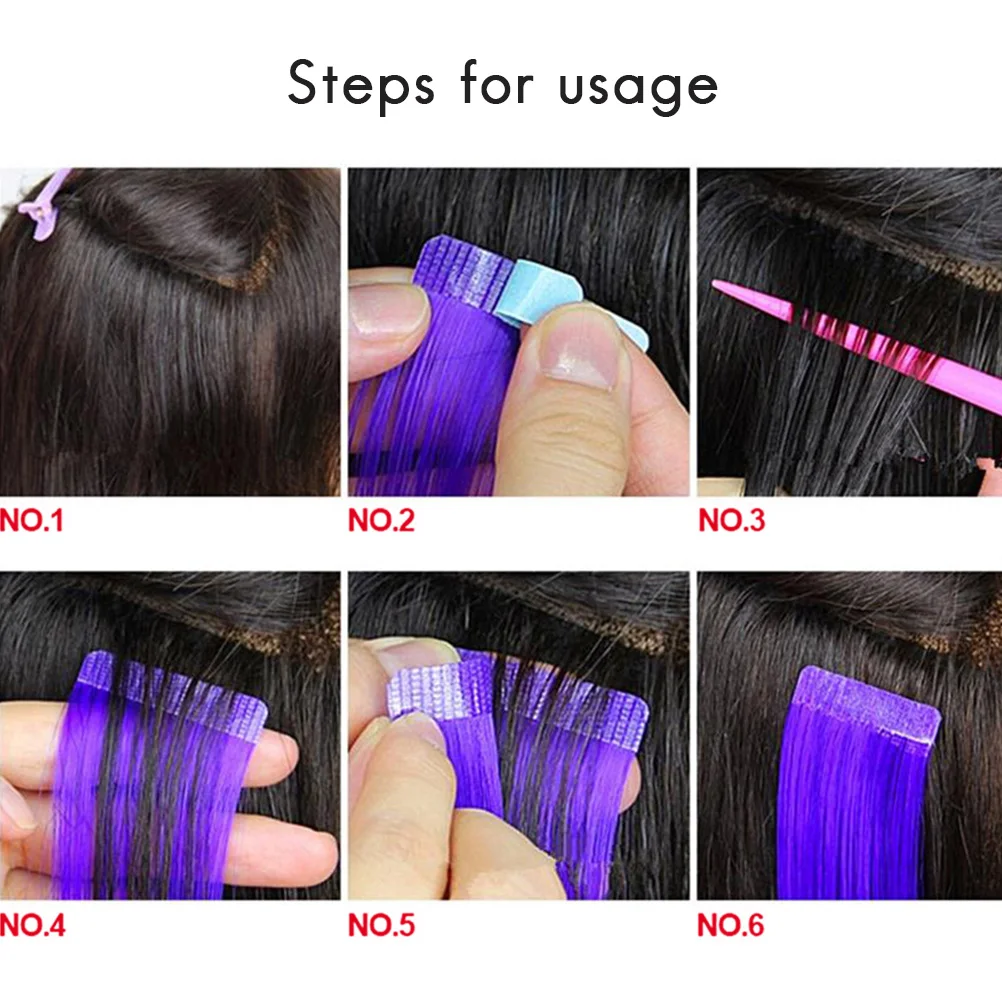 Steps for usage

NO.1

NO.2

NO.3

NO.4

NO.5

NO.6