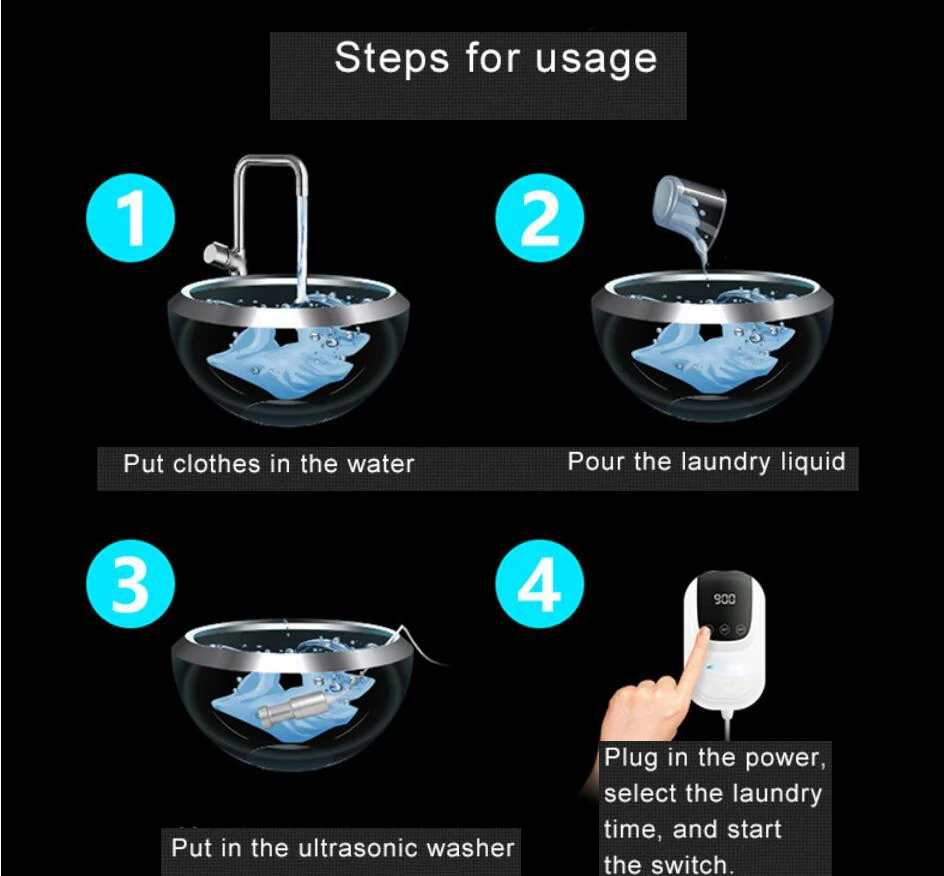 Steps for usage

1

Put clothes in the water

2

Pour the laundry liquid

3

Put in the ultrasonic washer

4

900

Plug in the power, select the laundry time, and start the switch.