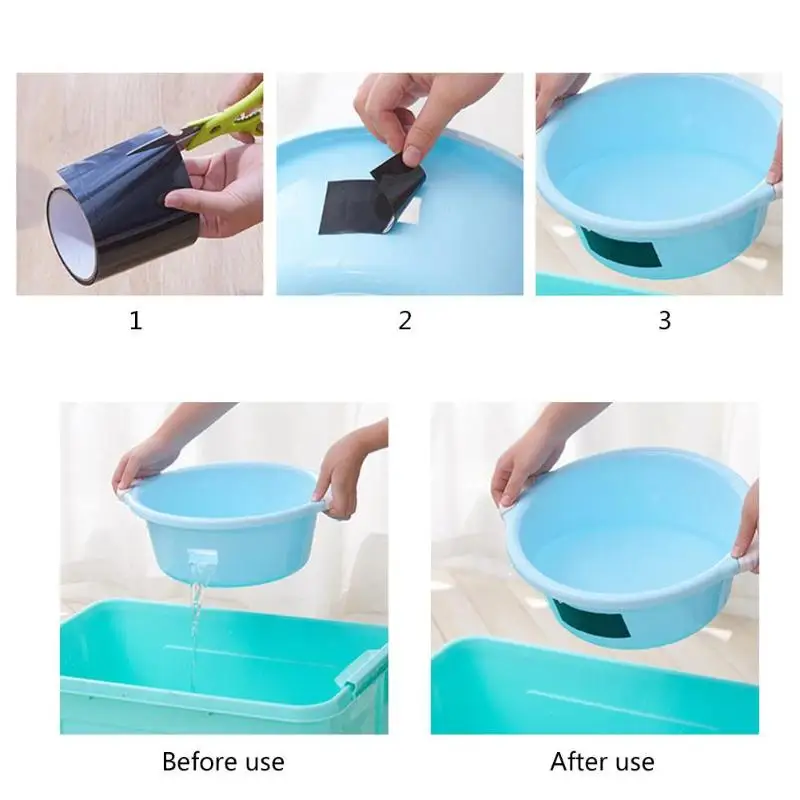 1

2

3

Before use

After use