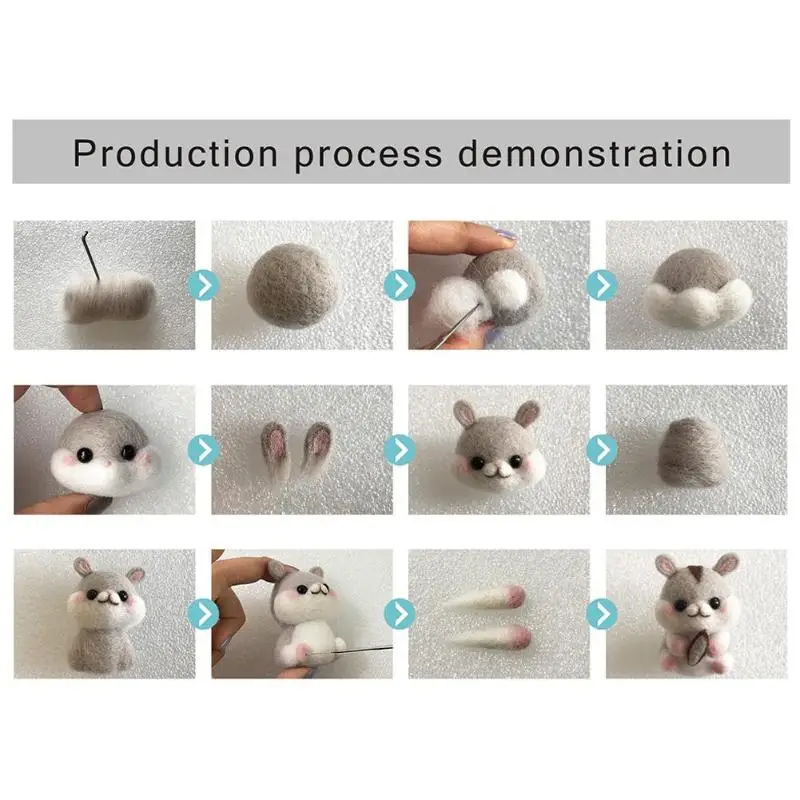 Production process demonstration