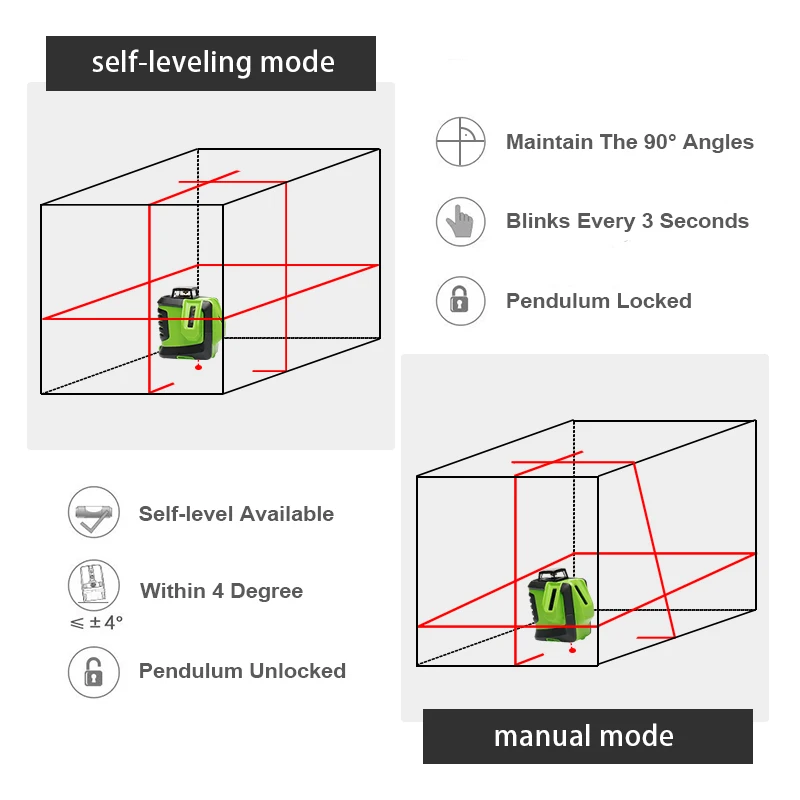 self-leveling mode

Maintain The 90° Angles

Blinks Every 3 Seconds

Pendulum Locked

Self-level Available

Within 4 Degree

$\leqslant \pm 4°$

Pendulum Unlocked

manual mode