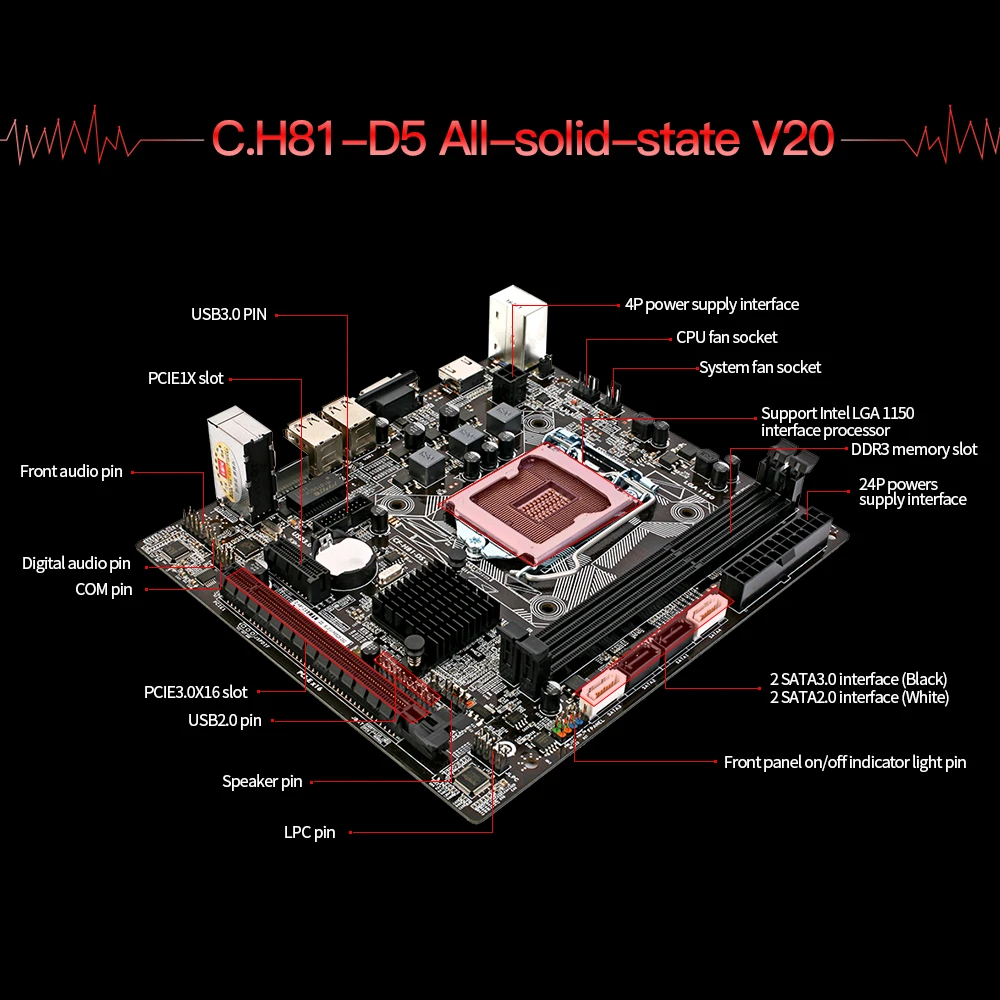 C.H81-D5 All-solid-state V20

USB3.0 PIN

PCIE1X slot

Front audio pin

Digital audio pin

COM pin

PCIE3.0X16 slot

USB2.0 pin

Speaker pin

LPC pin

4P power supply interface

CPU fan socket

System fan socket

Support Intel LGA 1150 interface processor

DDR3 memory slot

24P powers supply interface

2 SATA3.0 interface (Black)
2 SATA2.0 interface (White)

Front panel on/off indicator light pin