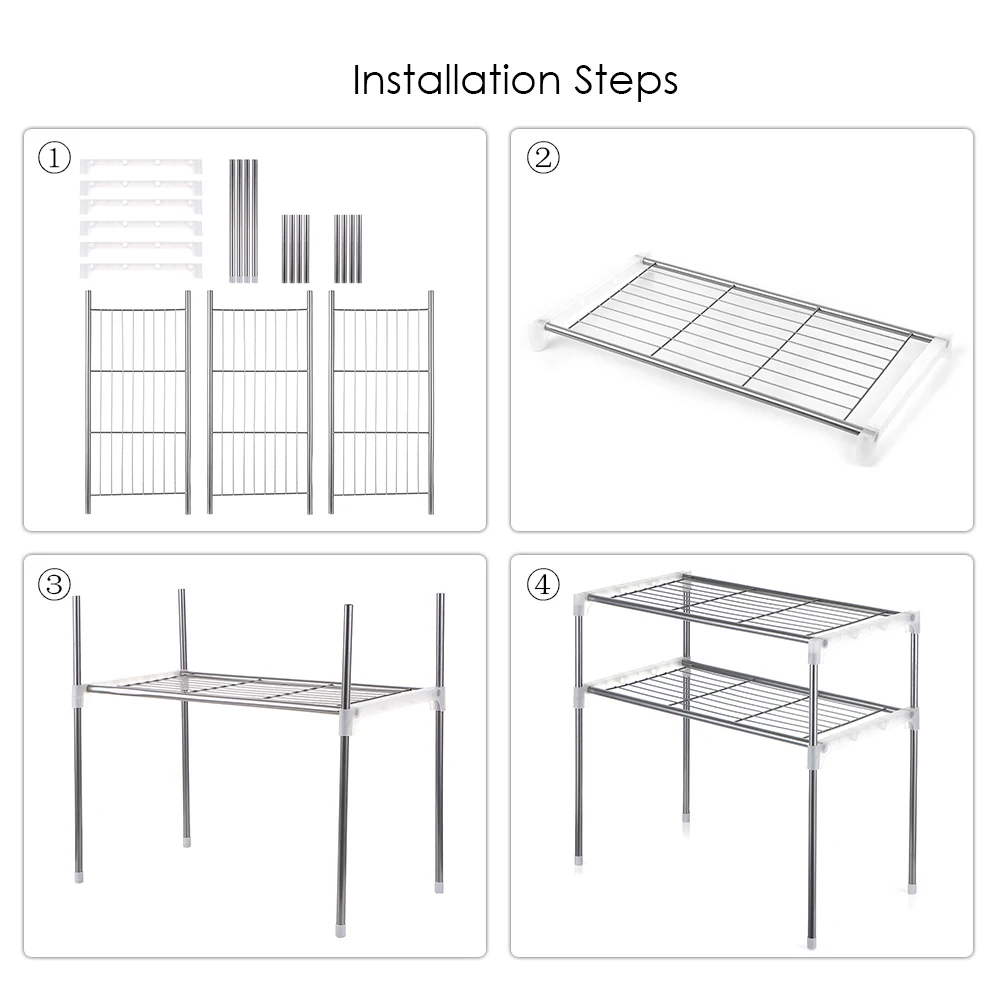 Installation Steps

①

②

③

④