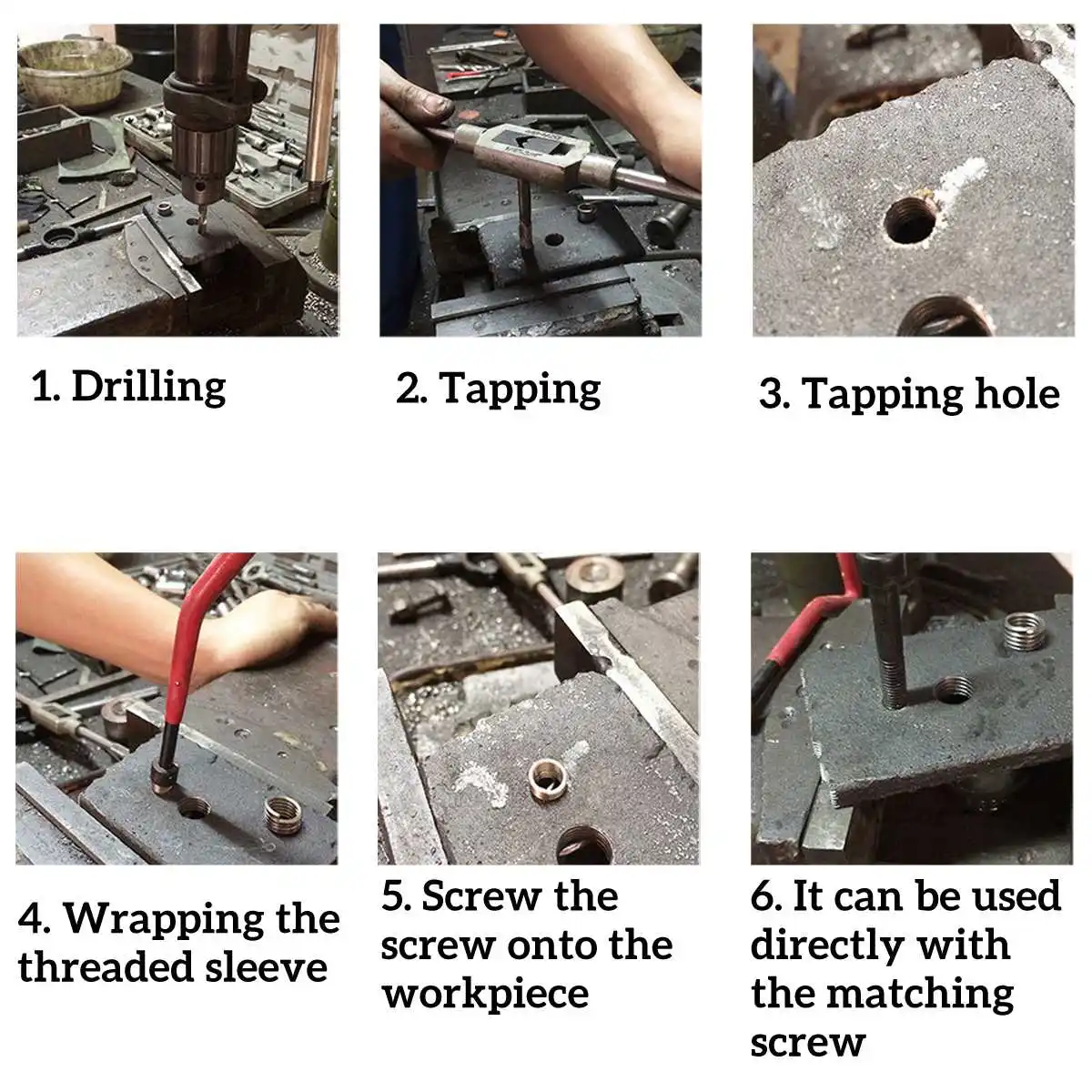 1. Drilling

2. Tapping

3. Tapping hole

4. Wrapping the threaded sleeve

5. Screw the screw onto the workpiece

6. It can be used directly with the matching screw