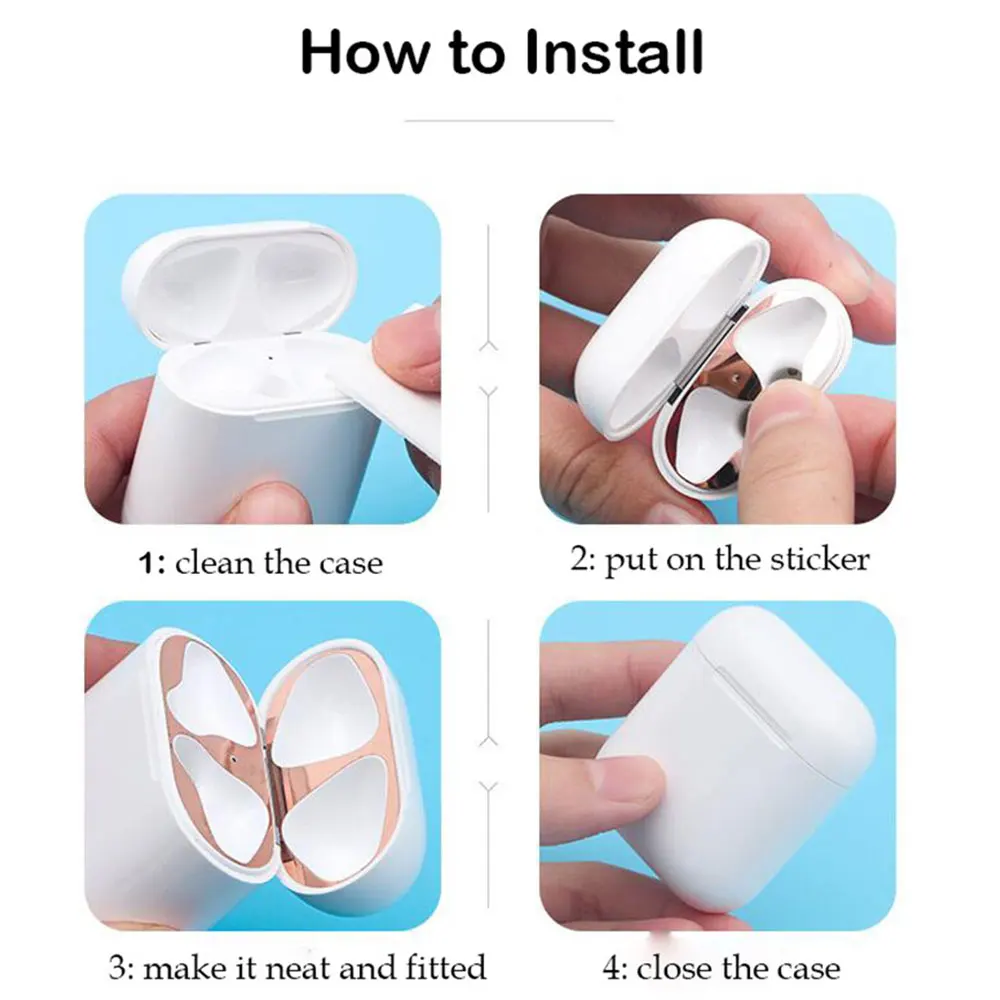 How to Install

1: clean the case

2: put on the sticker

3: make it neat and fitted

4: close the case