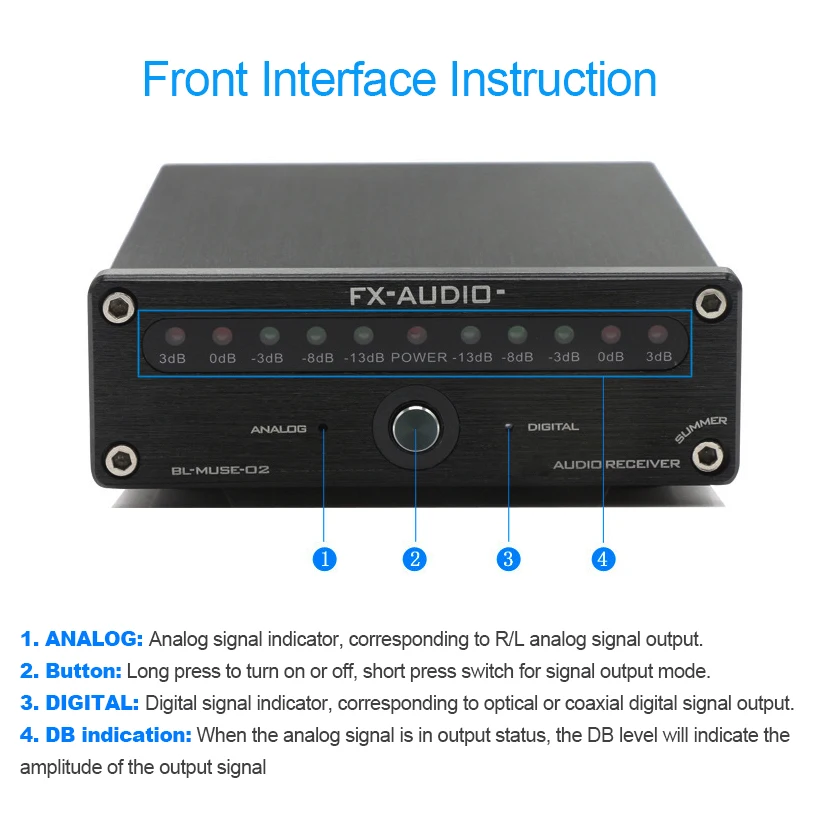 Front Interface Instruction

FX-AUDIO-

3dB 0dB -3dB -8dB -13dB POWER -13dB -8dB -3dB 0dB 3dB

ANALOG

DIGITAL

SUMMER

BL-MUSE-02

AUDIO RECEIVER

1 2 3 4

1. ANALOG: Analog signal indicator, corresponding to R/L analog signal output.

2. Button: Long press to turn on or off, short press switch for signal output mode.

3. DIGITAL: Digital signal indicator, corresponding to optical or coaxial digital signal output.

4. DB indication: When the analog signal is in output status, the DB level will indicate the amplitude of the output signal