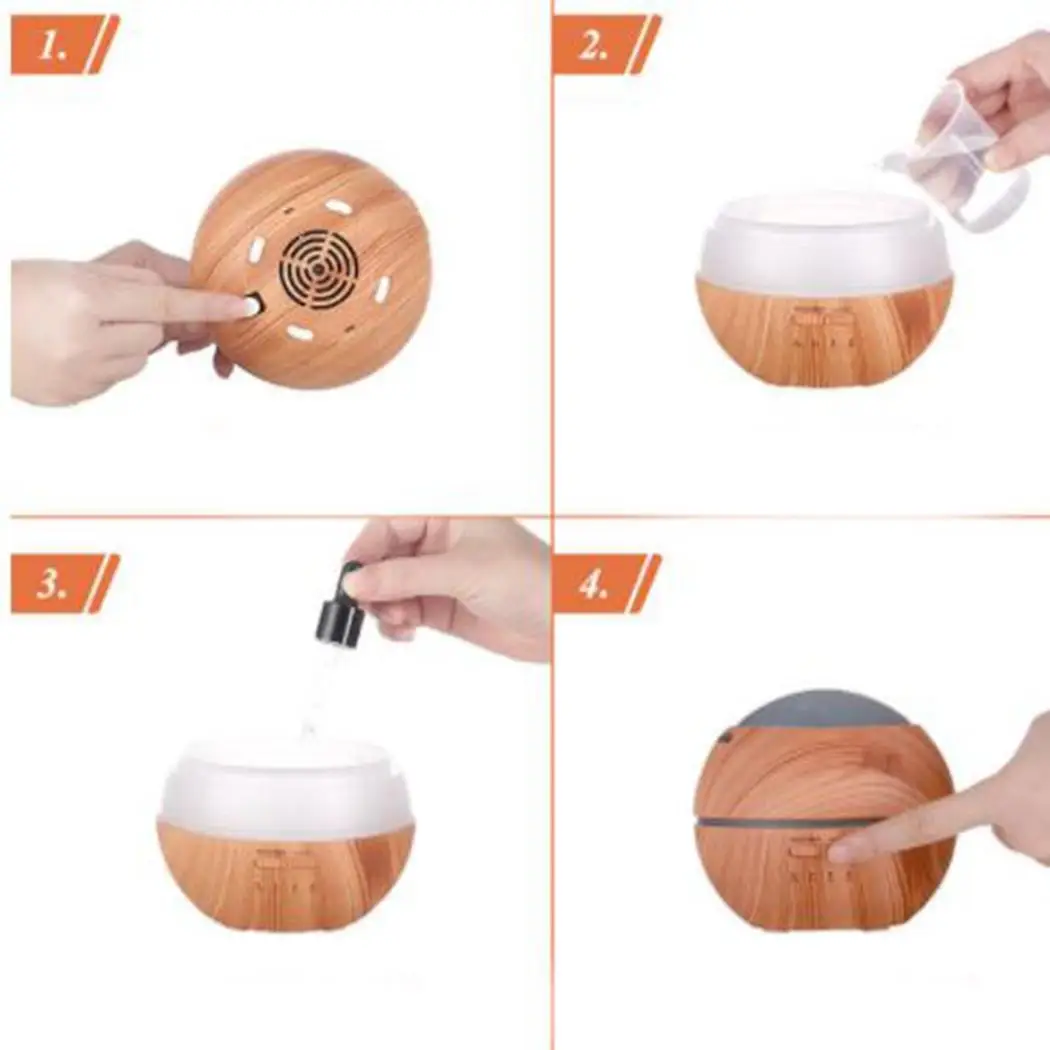 1.

2.

3.

4.