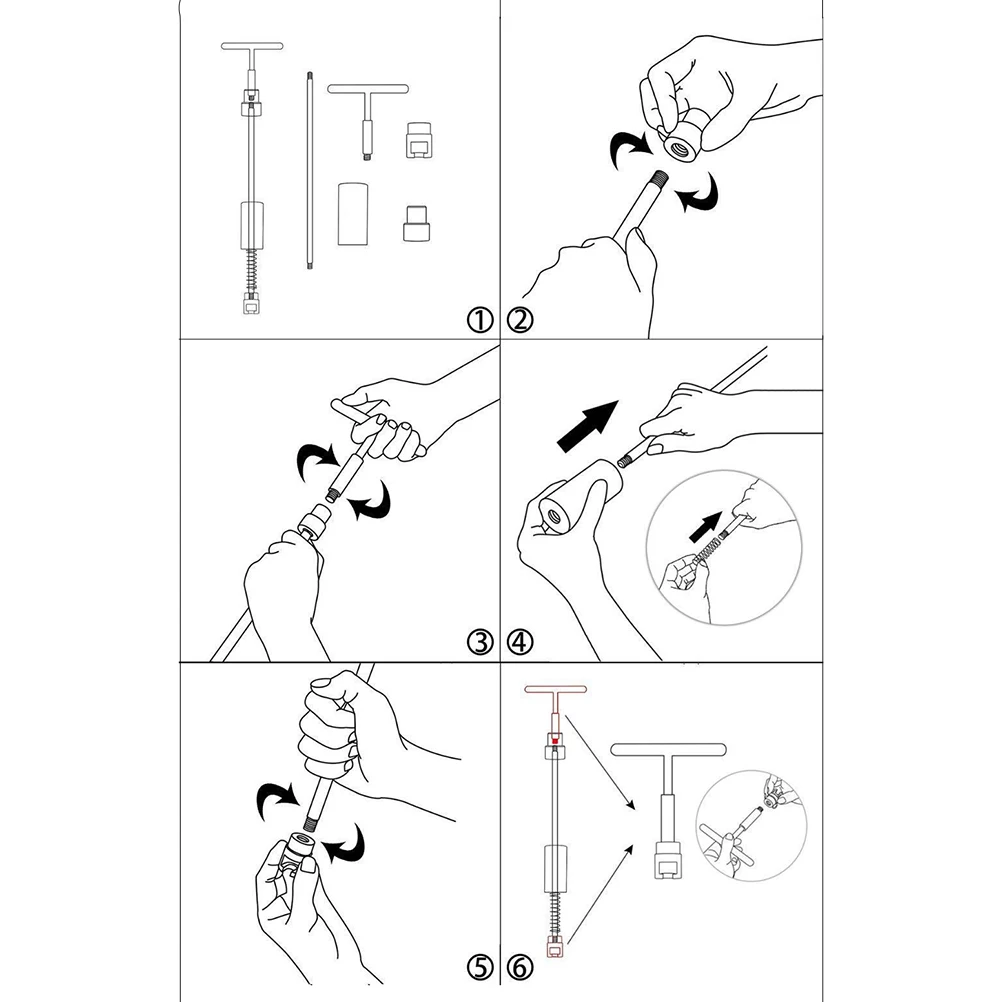 ①
②
③
④
⑤
⑥