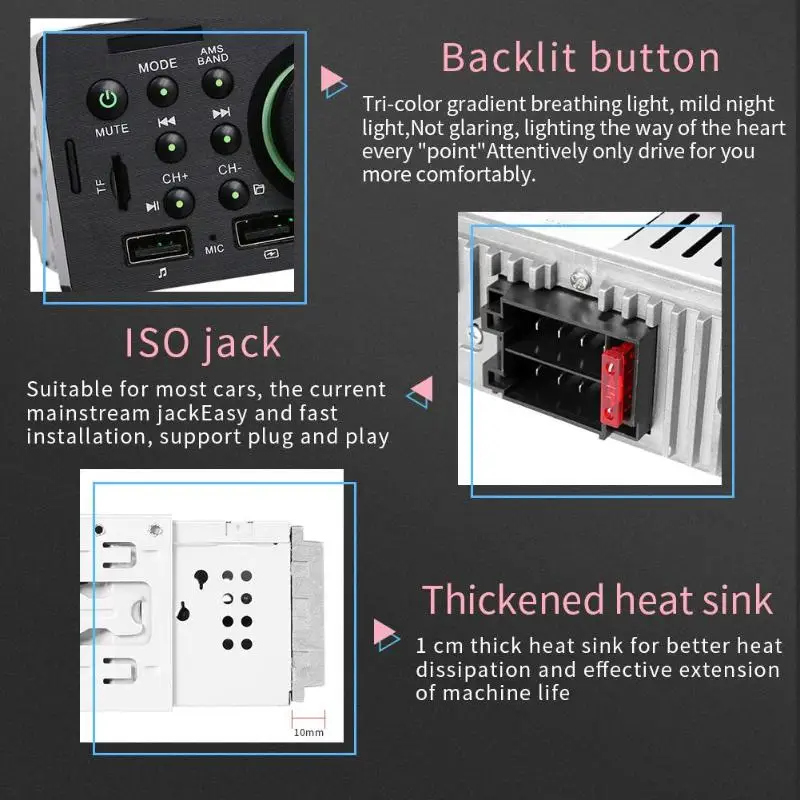 MODE
AMS BAND
MUTE
TF
CH+
CH-
MIC

Backlit button

Tri-color gradient breathing light, mild night light,Not glaring, lighting the way of the heart every "point"Attentively only drive for you more comfortably.

ISO jack

Suitable for most cars, the current mainstream jackEasy and fast installation, support plug and play

10mm

Thickened heat sink

1 cm thick heat sink for better heat dissipation and effective extension of machine life