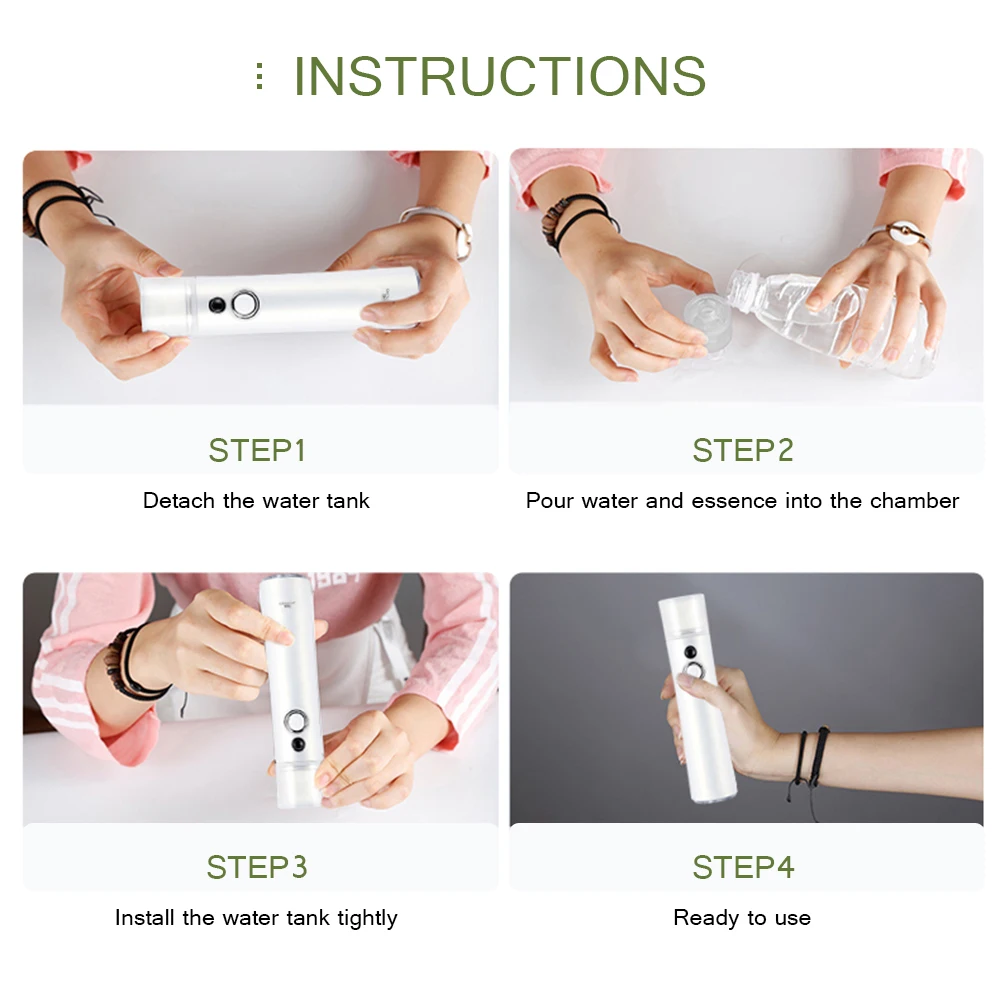 INSTRUCTIONS

STEP1

Detach the water tank

STEP2

Pour water and essence into the chamber

STEP3

Install the water tank tightly

STEP4

Ready to use