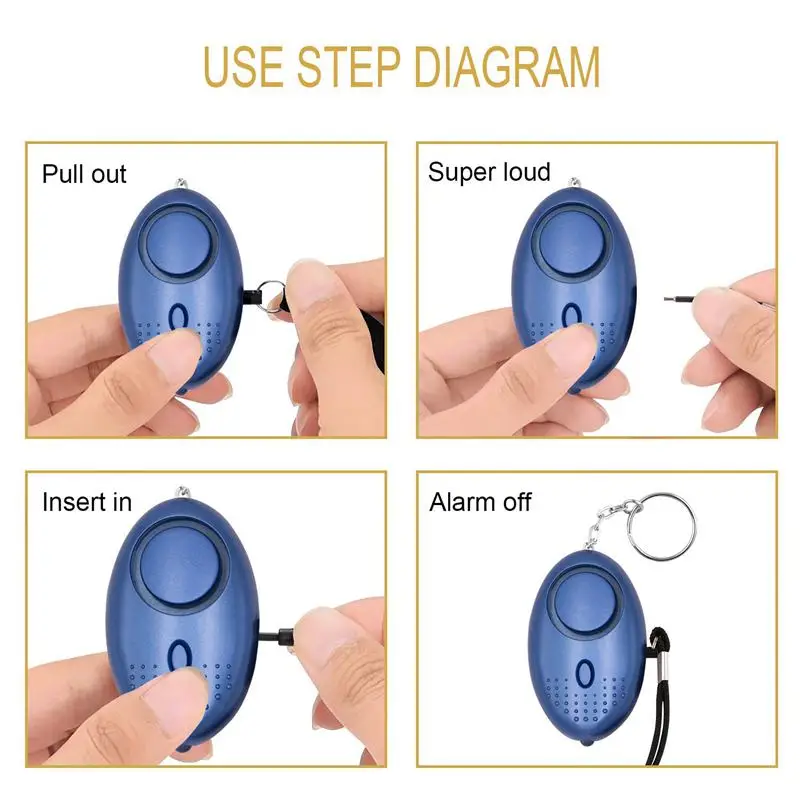 USE STEP DIAGRAM

Pull out

Super loud

Insert in

Alarm off