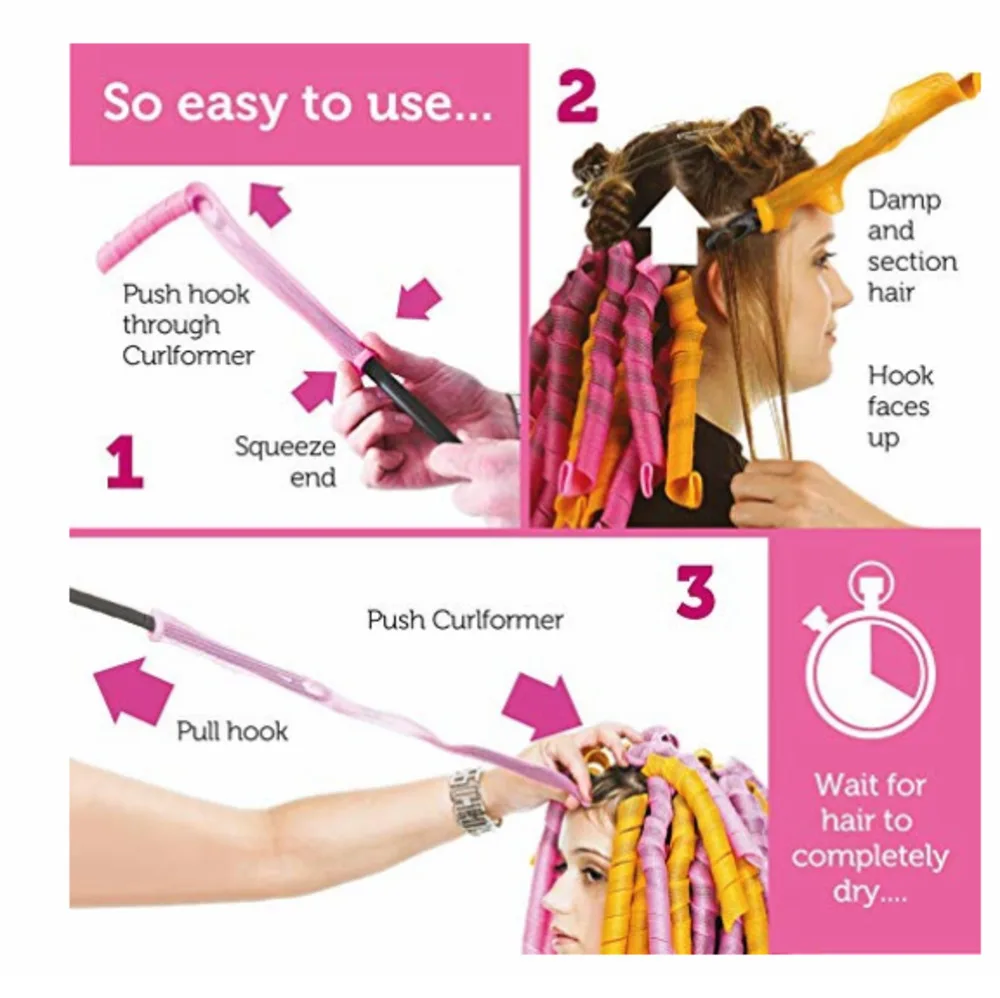 So easy to use...

Push hook through Curlformer

Squeeze end

1

2

Damp and section hair

Hook faces up

3

Push Curlformer

Pull hook

Wait for hair to completely dry....