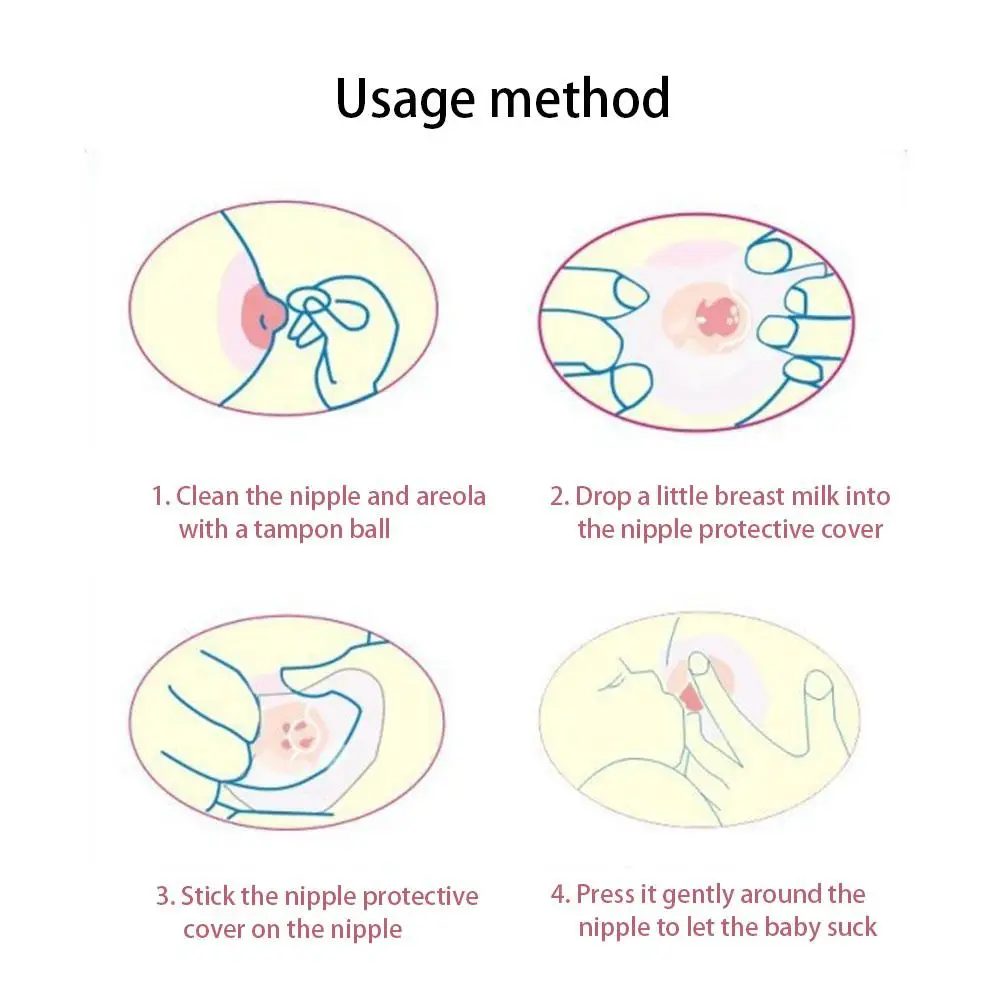 Usage method

1. Clean the nipple and areola with a tampon ball

2. Drop a little breast milk into the nipple protective cover

3. Stick the nipple protective cover on the nipple

4. Press it gently around the nipple to let the baby suck