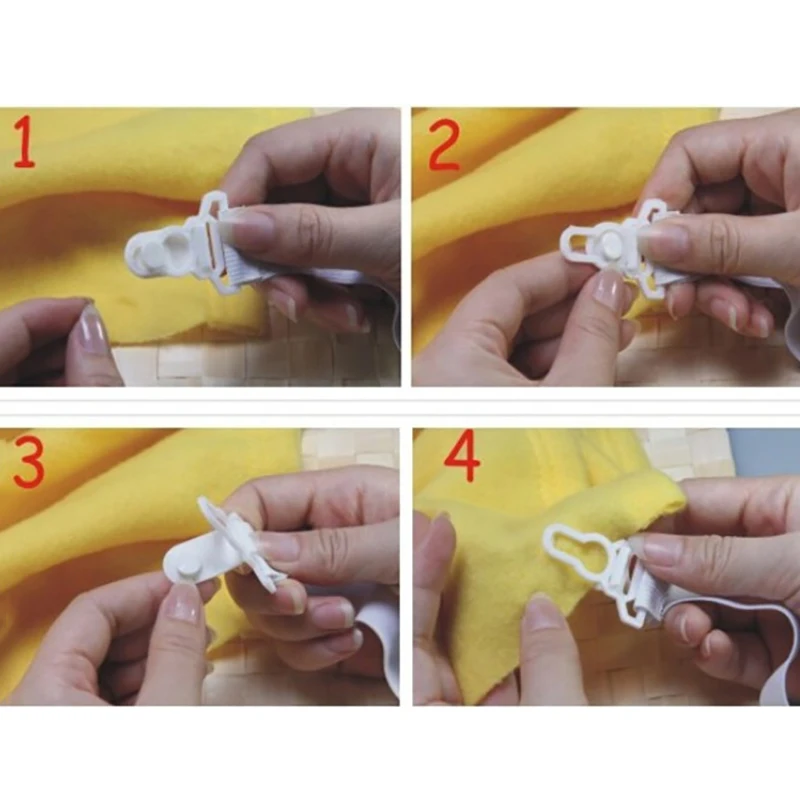 1

2

3

4