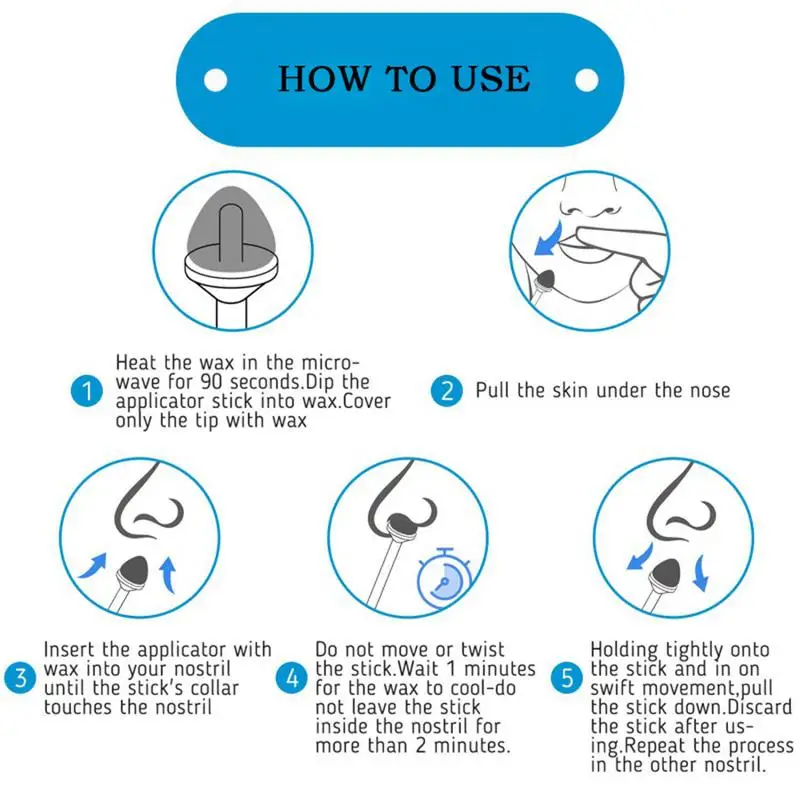 HOW TO USE

1 Heat the wax in the microwave for 90 seconds.Dip the applicator stick into wax.Cover only the tip with wax

2 Pull the skin under the nose

3 Insert the applicator with wax into your nostril until the stick's collar touches the nostril

4 Do not move or twist the stick.Wait 1 minutes for the wax to cool-do not leave the stick inside the nostril for more than 2 minutes.

5 Holding tightly onto the stick and in on swift movement,pull the stick down.Discard the stick after using.Repeat the process in the other nostril.