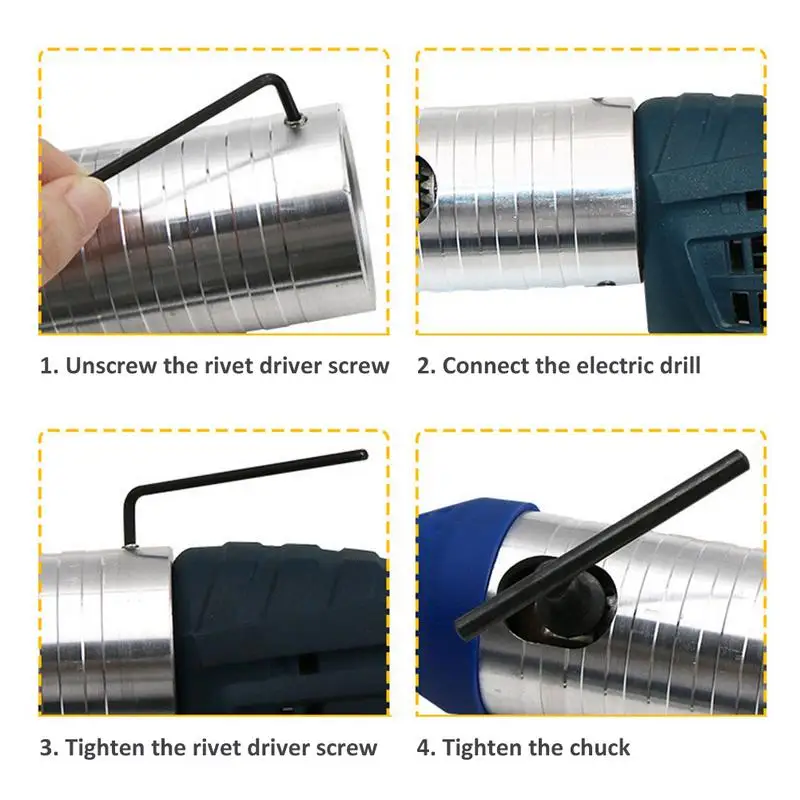 1. Unscrew the rivet driver screw

2. Connect the electric drill

3. Tighten the rivet driver screw

4. Tighten the chuck