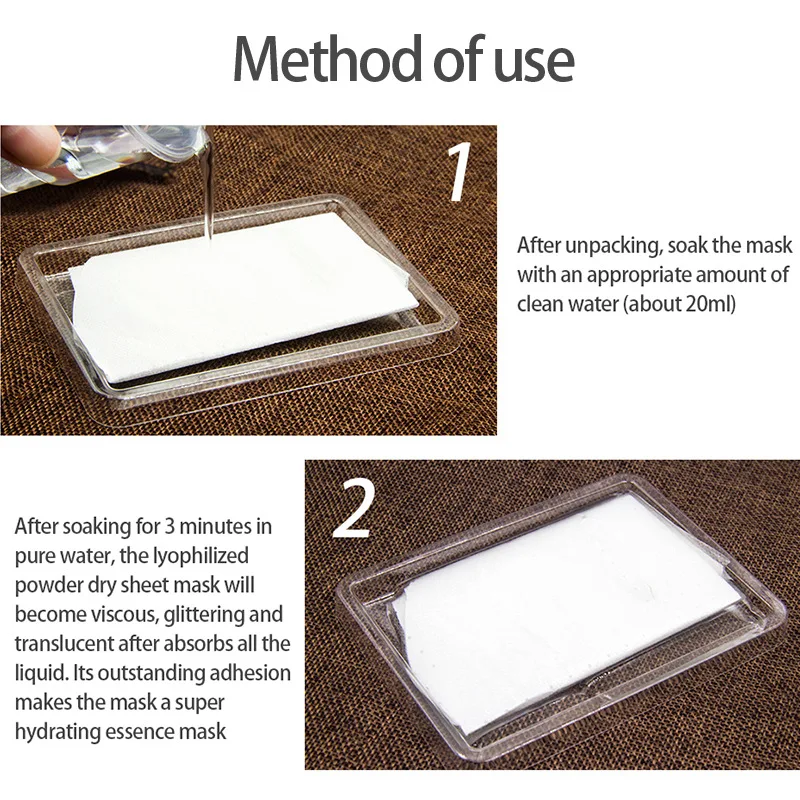 Method of use

1

After unpacking, soak the mask with an appropriate amount of clean water (about 20ml)

2

After soaking for 3 minutes in pure water, the lyophilized powder dry sheet mask will become viscous, glittering and translucent after absorbs all the liquid. Its outstanding adhesion makes the mask a super hydrating essence mask