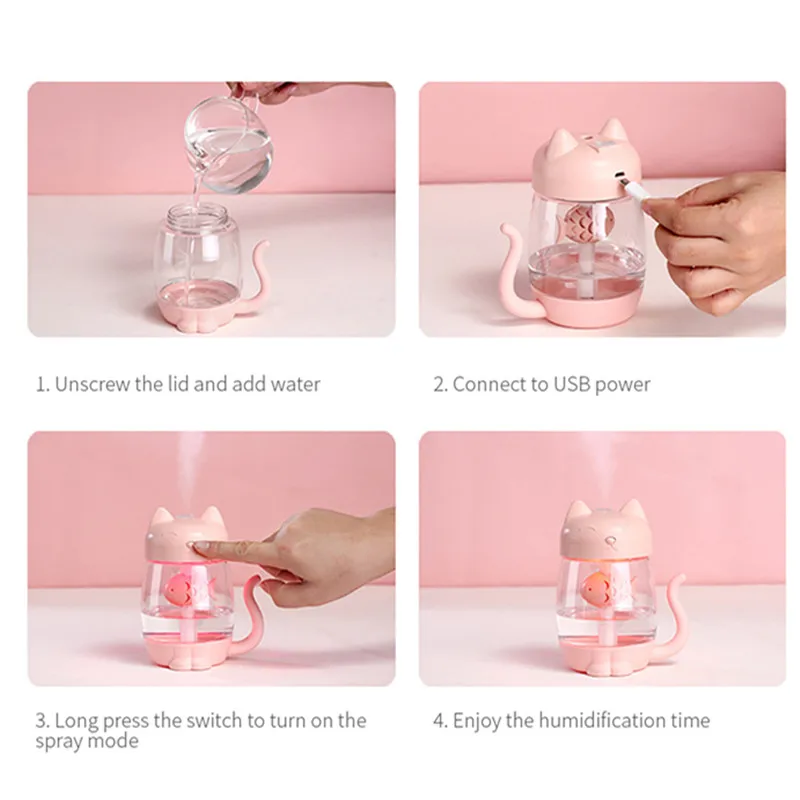 1. Unscrew the lid and add water

2. Connect to USB power

3. Long press the switch to turn on the spray mode

4. Enjoy the humidification time