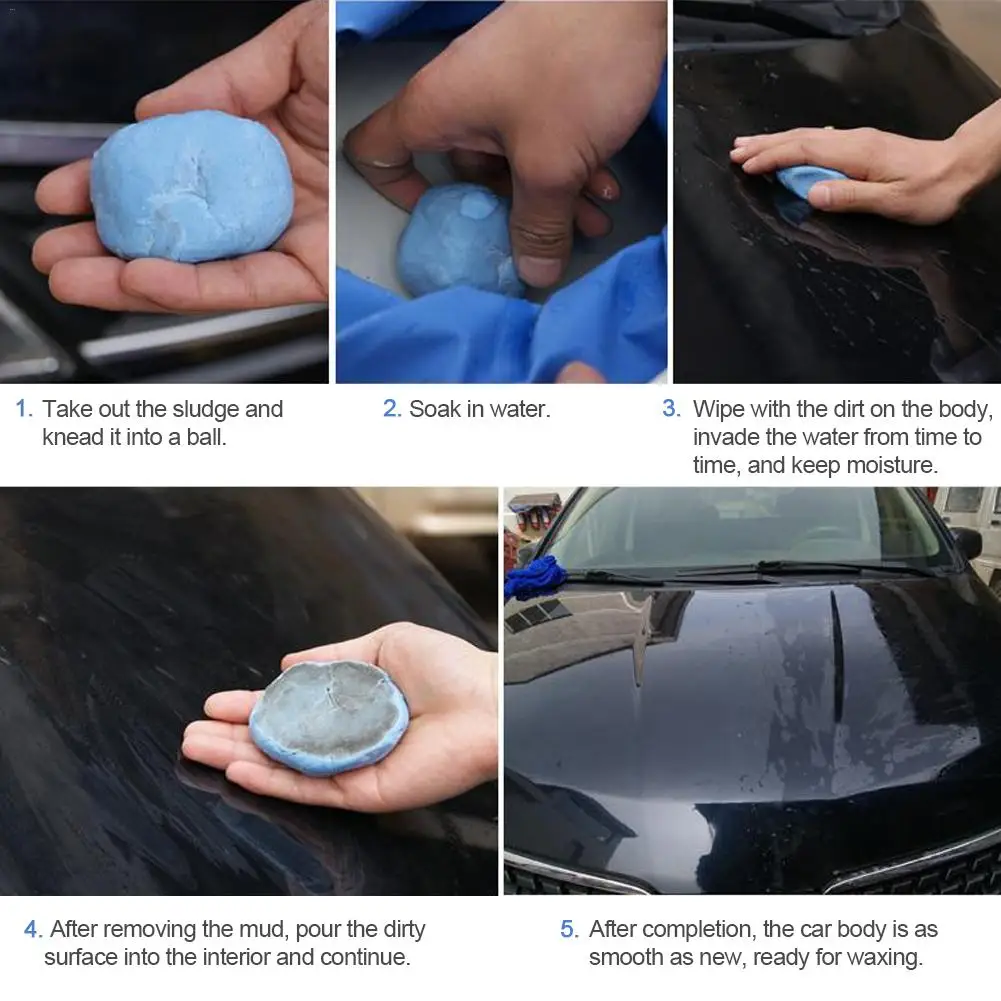 1. Take out the sludge and knead it into a ball.

2. Soak in water.

3. Wipe with the dirt on the body, invade the water from time to time, and keep moisture.

4. After removing the mud, pour the dirty surface into the interior and continue.

5. After completion, the car body is as smooth as new, ready for waxing.