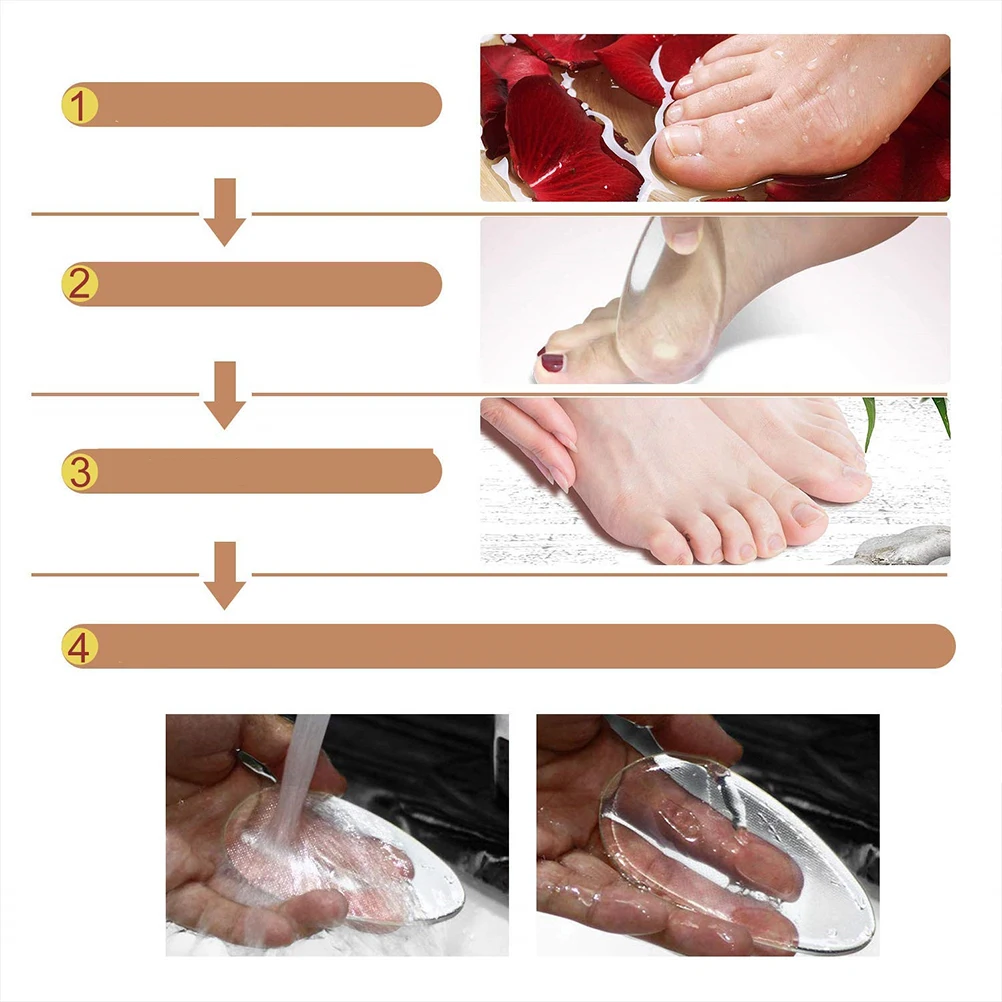 1

2

3

4