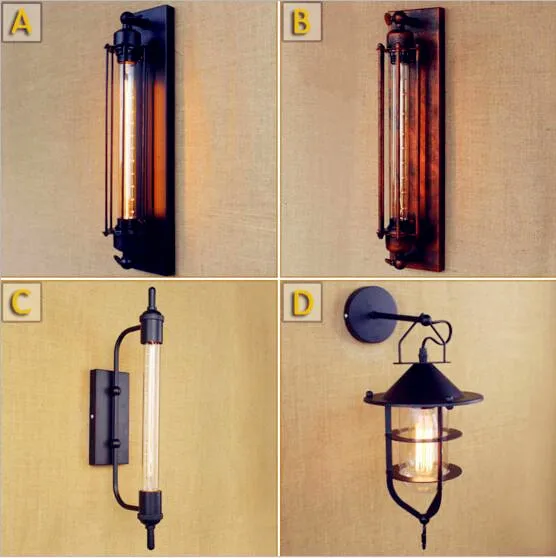 A

B

C

D