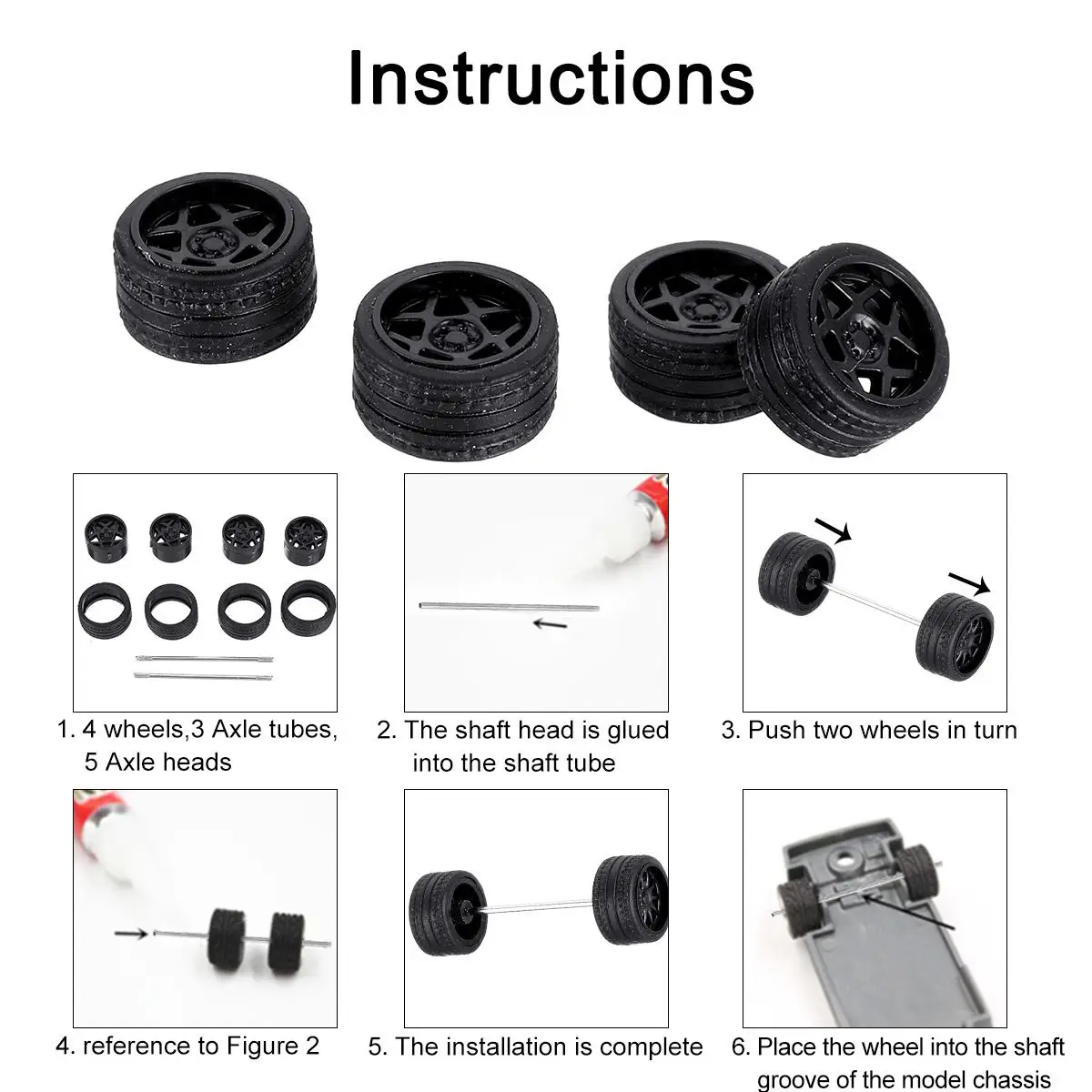 Instructions

1. 4 wheels,3 Axle tubes, 5 Axle heads

2. The shaft head is glued into the shaft tube

3. Push two wheels in turn

4. reference to Figure 2

5. The installation is complete

6. Place the wheel into the shaft groove of the model chassis