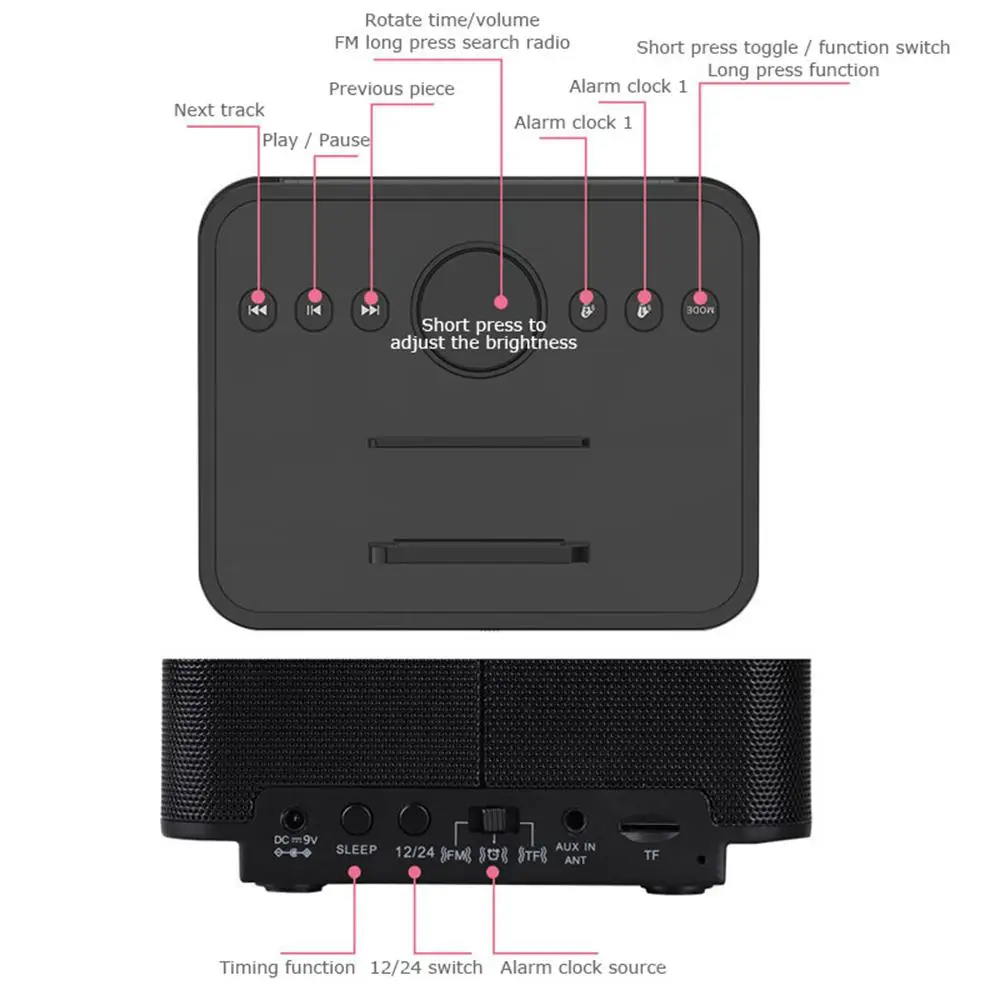 Rotate time/volume
FM long press search radio

Short press toggle / function switch
Long press function

Previous piece

Alarm clock 1

Next track

Alarm clock 1

Play / Pause

MODE

Short press to
adjust the brightness

DC 9V

SLEEP

12/24

FM

TF

AUX IN
ANT

TF

Timing function

12/24 switch

Alarm clock source