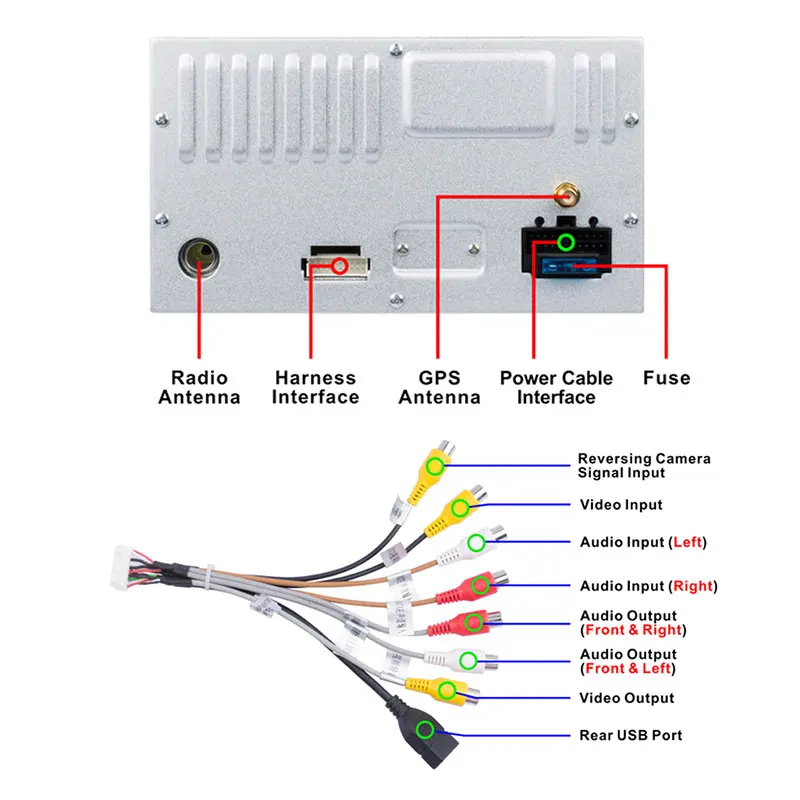 Radio Antenna

Harness Interface

GPS Antenna

Power Cable Interface

Fuse

Reversing Camera Signal Input

Video Input

Audio Input (Left)

Audio Input (Right)

Audio Output (Front & Right)

Audio Output (Front & Left)

Video Output

Rear USB Port