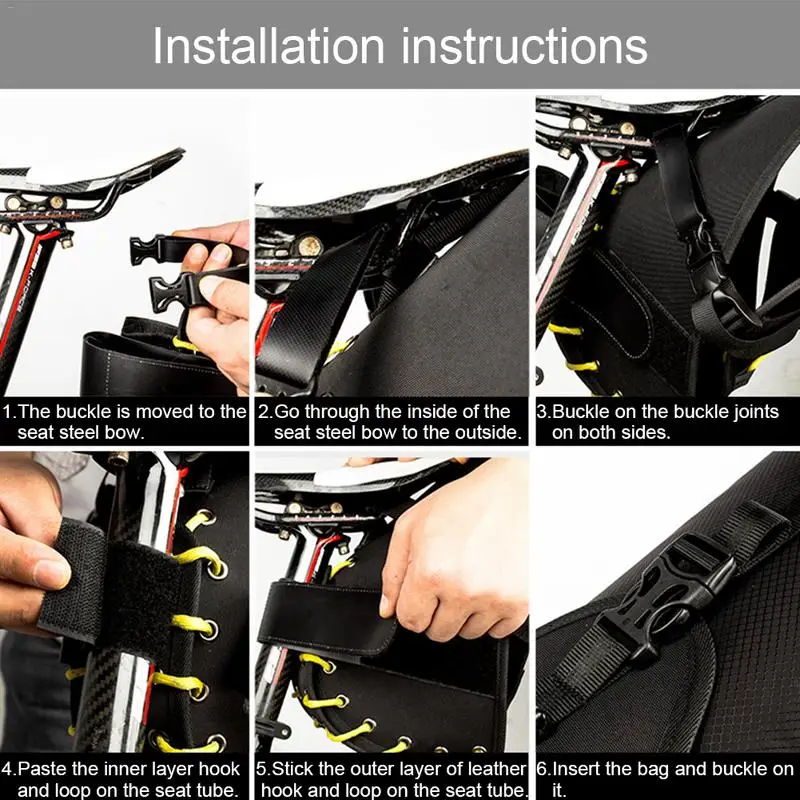 Installation instructions

1.The buckle is moved to the seat steel bow.

2.Go through the inside of the seat steel bow to the outside.

3.Buckle on the buckle joints on both sides.

4.Paste the inner layer hook and loop on the seat tube.

5.Stick the outer layer of leather hook and loop on the seat tube.

6.Insert the bag and buckle on it.