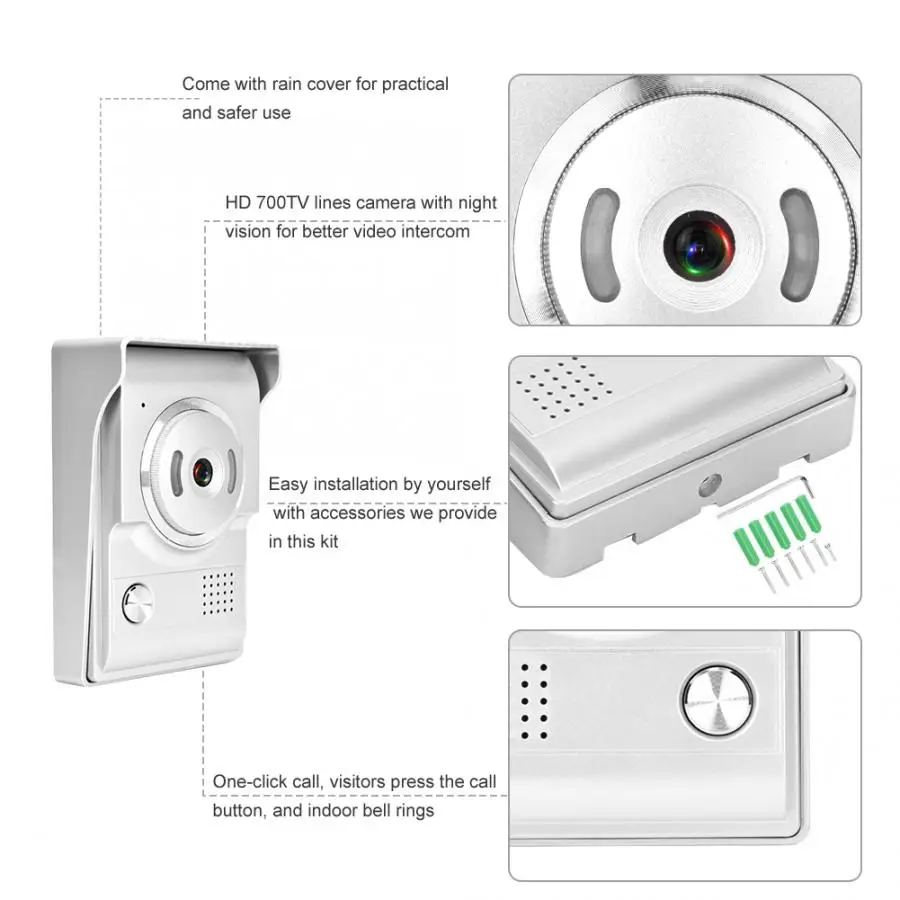 Come with rain cover for practical and safer use

HD 700TV lines camera with night vision for better video intercom

Easy installation by yourself with accessories we provide in this kit

One-click call, visitors press the call button, and indoor bell rings