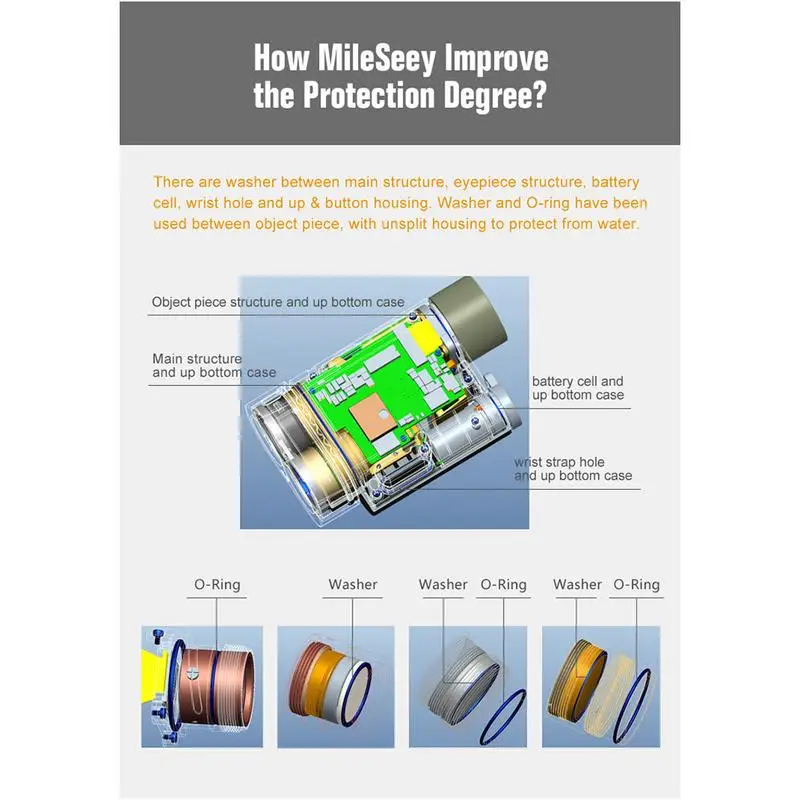 How MileSeey Improve the Protection Degree?

There are washer between main structure, eyepiece structure, battery cell, wrist hole and up & button housing. Washer and O-ring have been used between object piece, with unsplit housing to protect from water.

Object piece structure and up bottom case

Main structure and up bottom case

battery cell and up bottom case

wrist strap hole and up bottom case

O-Ring

Washer

Washer O-Ring

Washer O-Ring