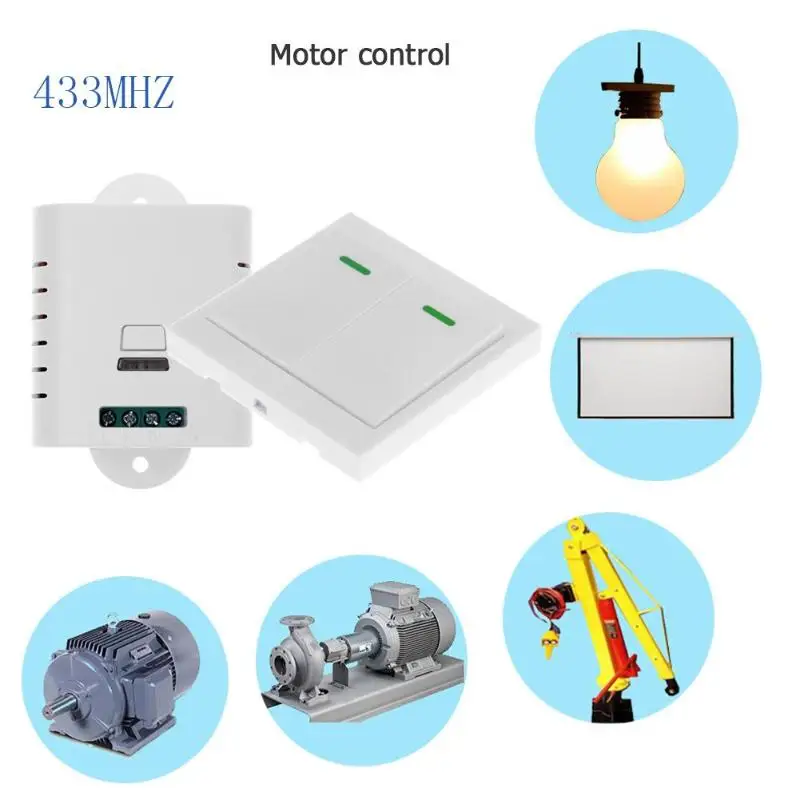 Motor control

433MHZ