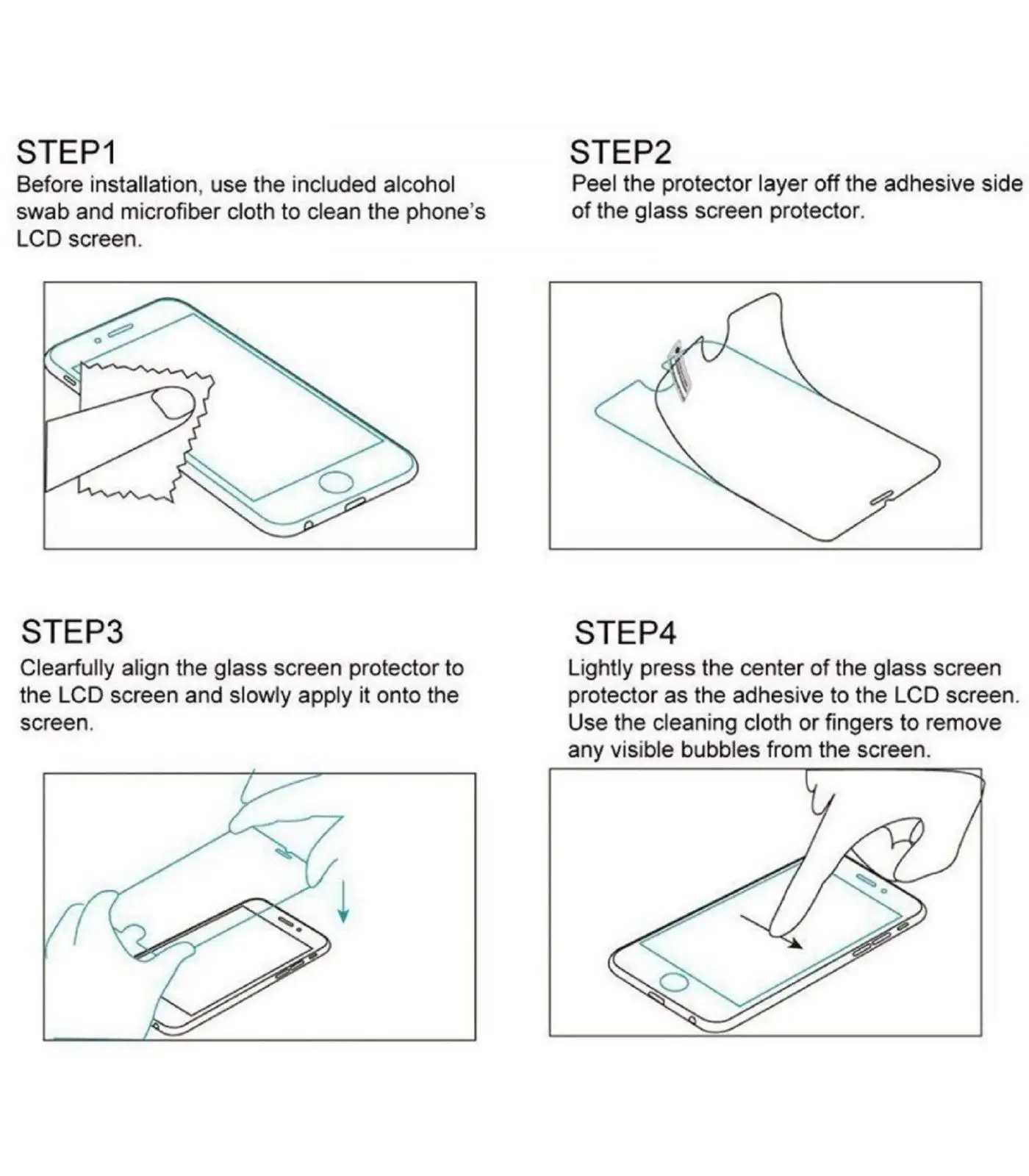 STEP1
Before installation, use the included alcohol swab and microfiber cloth to clean the phone's LCD screen.

STEP2
Peel the protector layer off the adhesive side of the glass screen protector.

STEP3
Clearfully align the glass screen protector to the LCD screen and slowly apply it onto the screen.

STEP4
Lightly press the center of the glass screen protector as the adhesive to the LCD screen. Use the cleaning cloth or fingers to remove any visible bubbles from the screen.