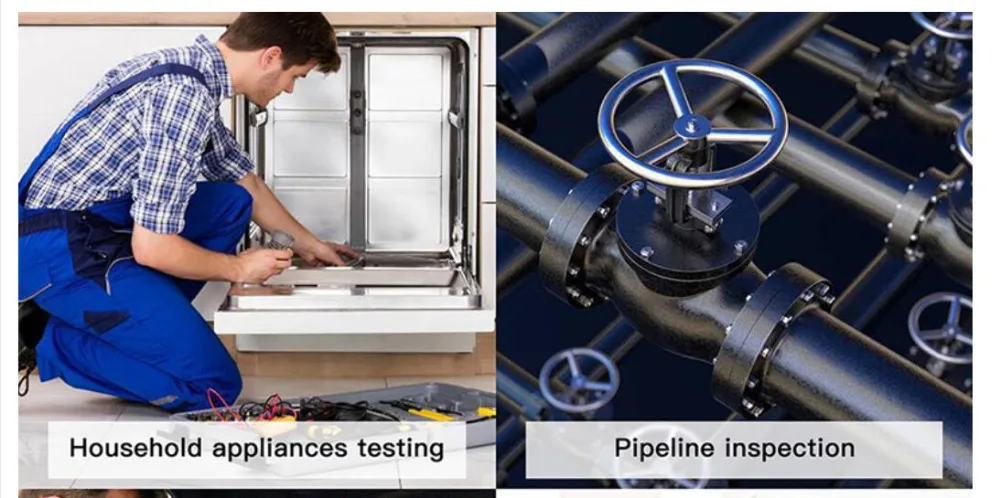 Household appliances testing

Pipeline inspection